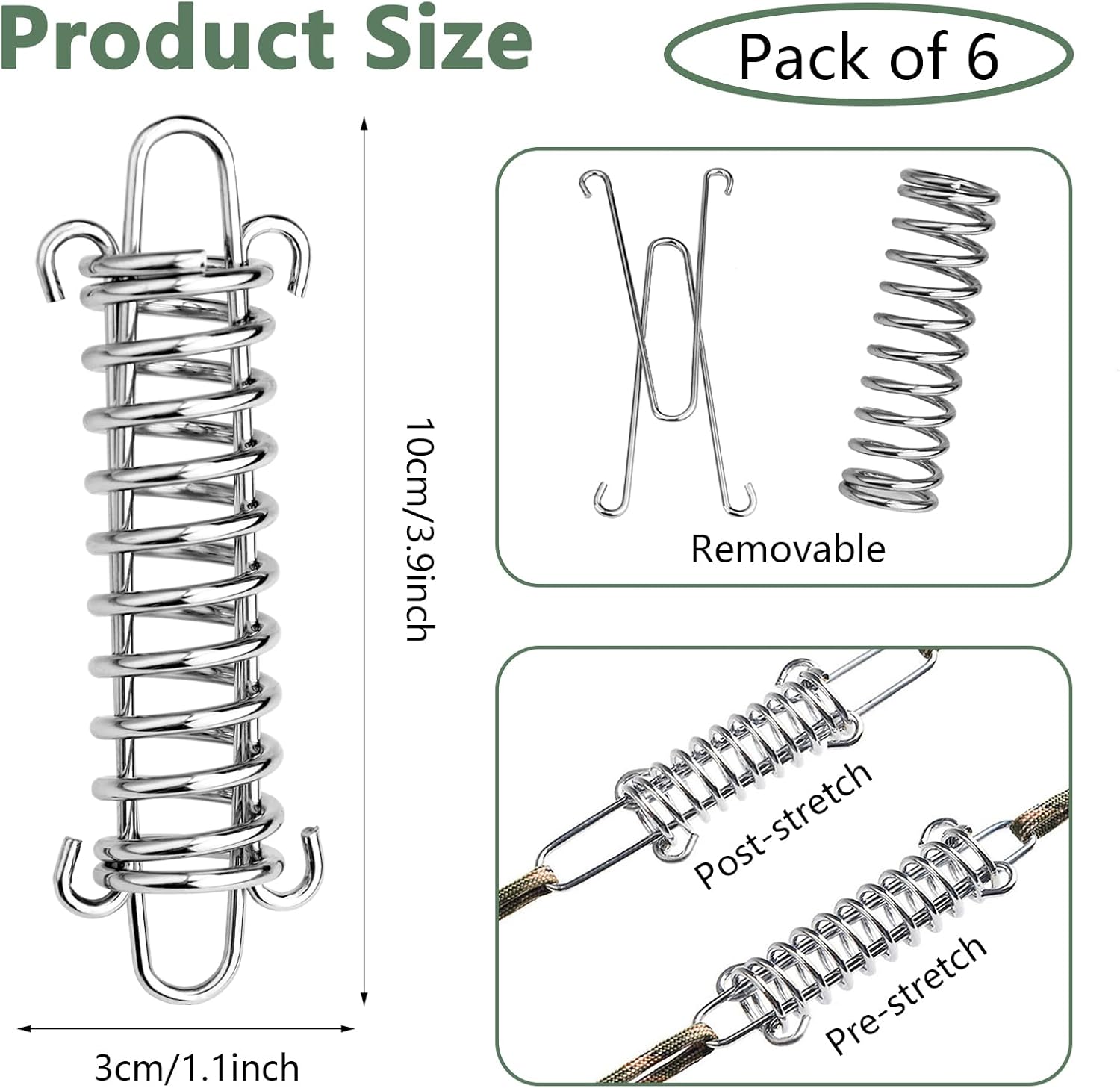 Product Size

Pack of 6

10cm/3.9inch

3cm/1.1inch

Removable

Post-stretch

Pre-stretch