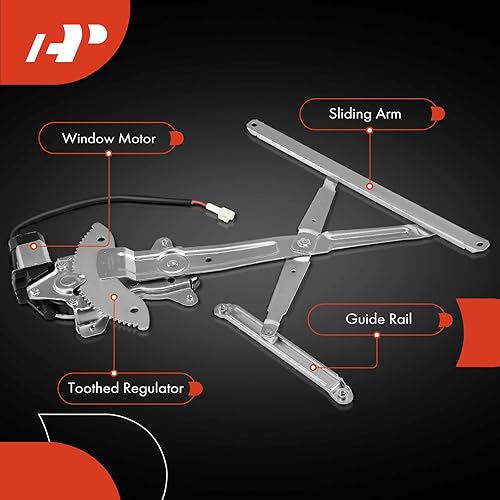 AP

Sliding Arm

Window Motor

Guide Rail

Toothed Regulator