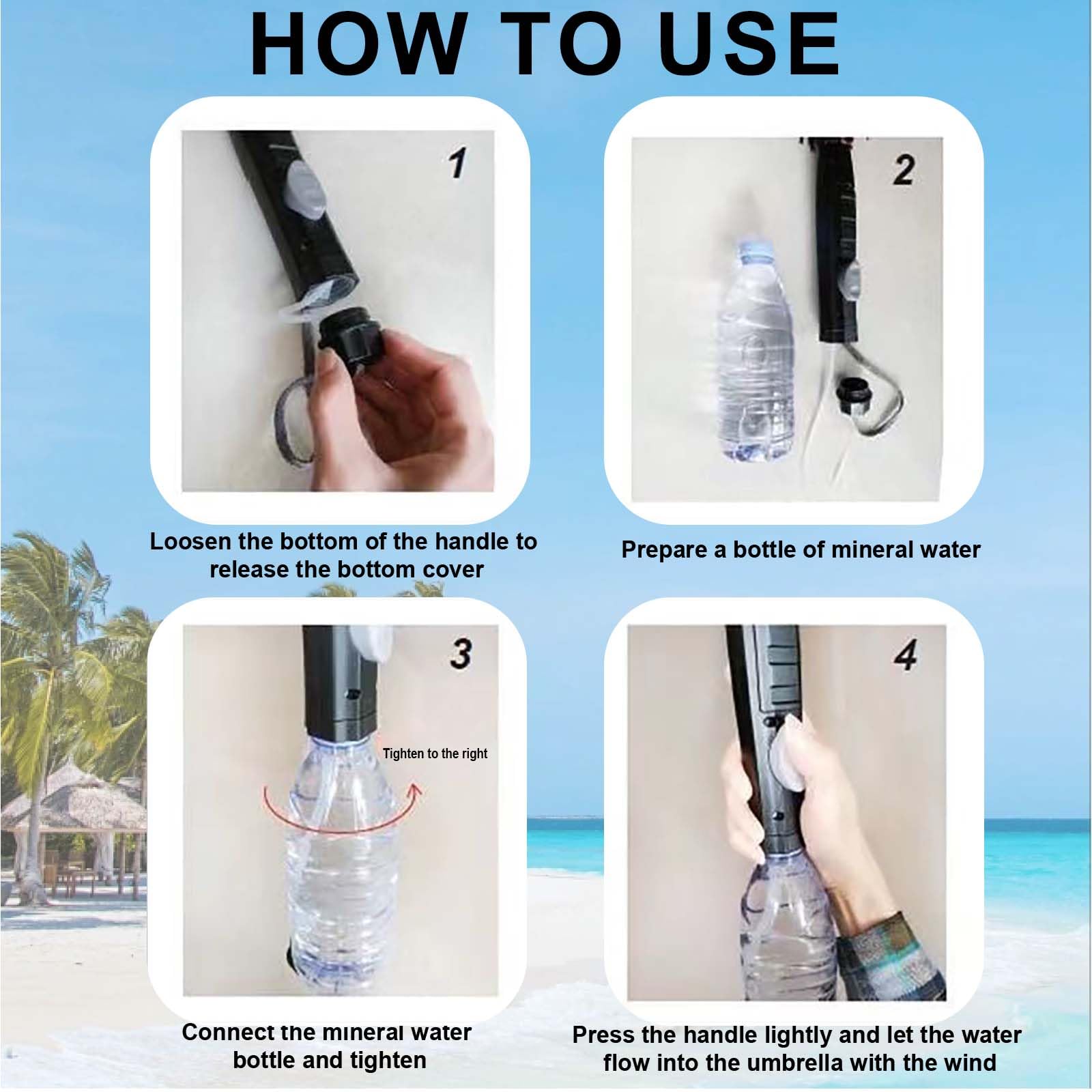 HOW TO USE

1

Loosen the bottom of the handle to release the bottom cover

2

Prepare a bottle of mineral water

3

Tighten to the right

Connect the mineral water bottle and tighten

4

Press the handle lightly and let the water flow into the umbrella with the wind