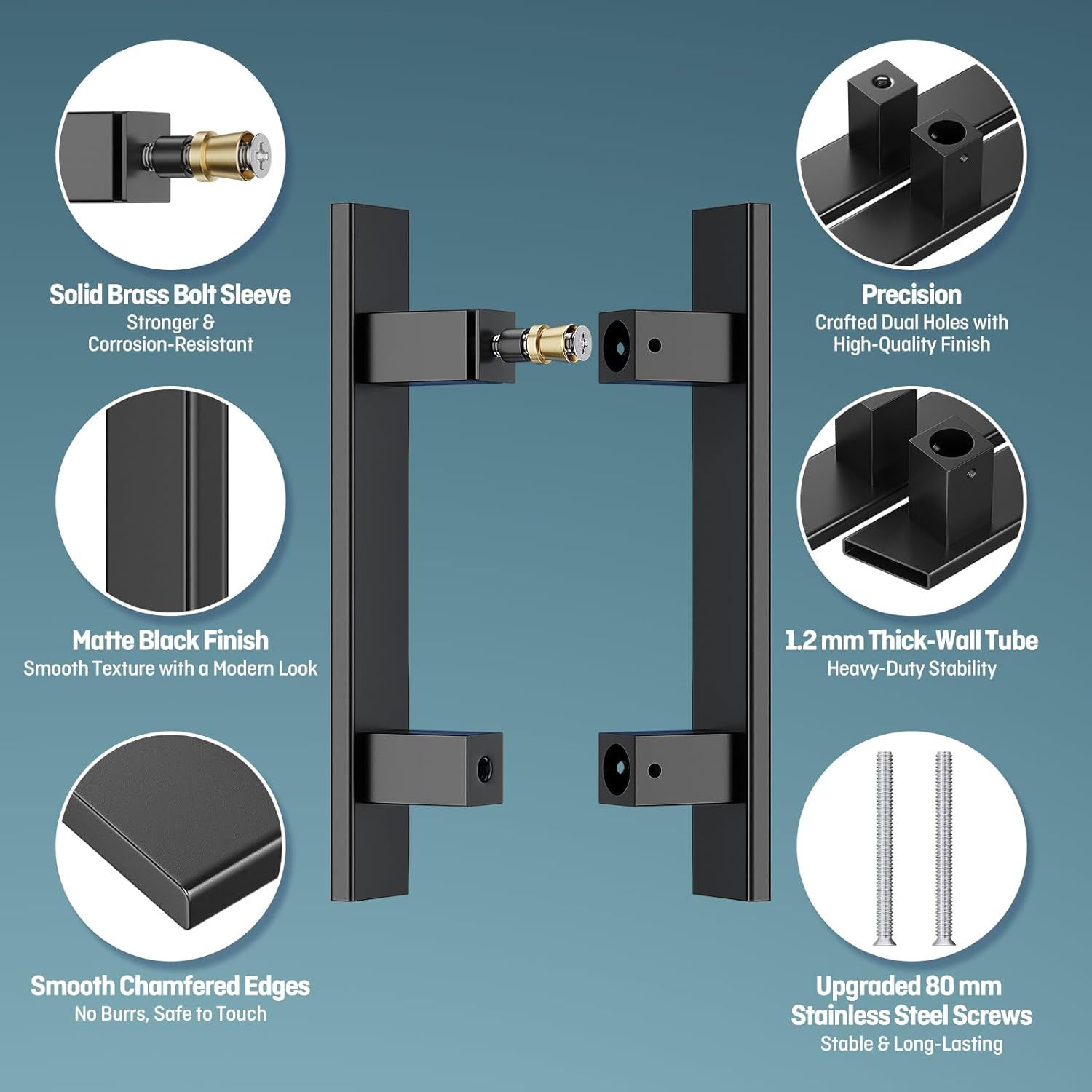 Solid Brass Bolt Sleeve
Stronger & Corrosion-Resistant

Matte Black Finish
Smooth Texture with a Modern Look

Smooth Chamfered Edges
No Burrs, Safe to Touch

Precision
Crafted Dual Holes with High-Quality Finish

1.2 mm Thick-Wall Tube
Heavy-Duty Stability

Upgraded 80 mm Stainless Steel Screws
Stable & Long-Lasting