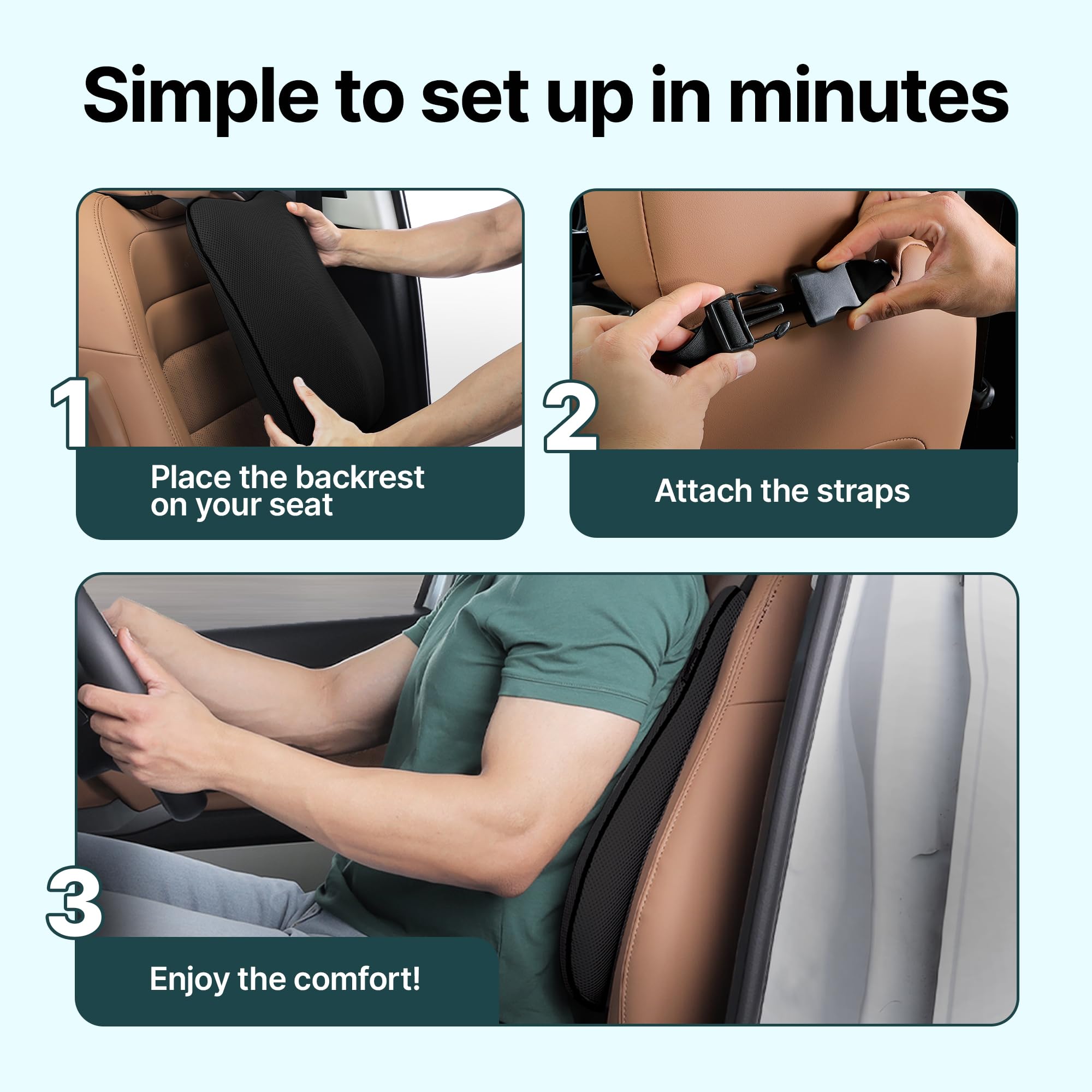 Simple to set up in minutes

1
Place the backrest on your seat

2
Attach the straps

3
Enjoy the comfort!