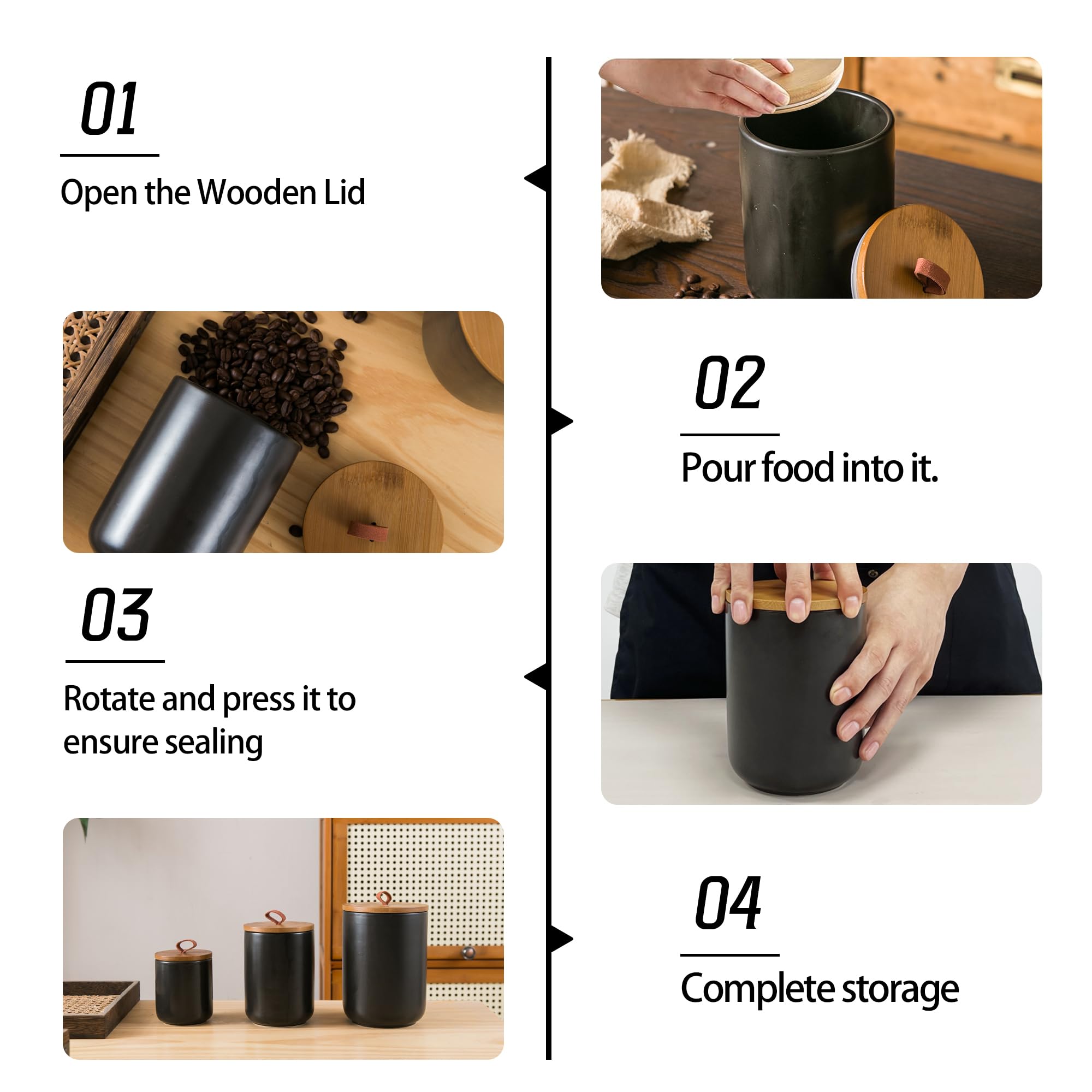 01

Open the Wooden Lid

02

Pour food into it.

03

Rotate and press it to ensure sealing

04

Complete storage