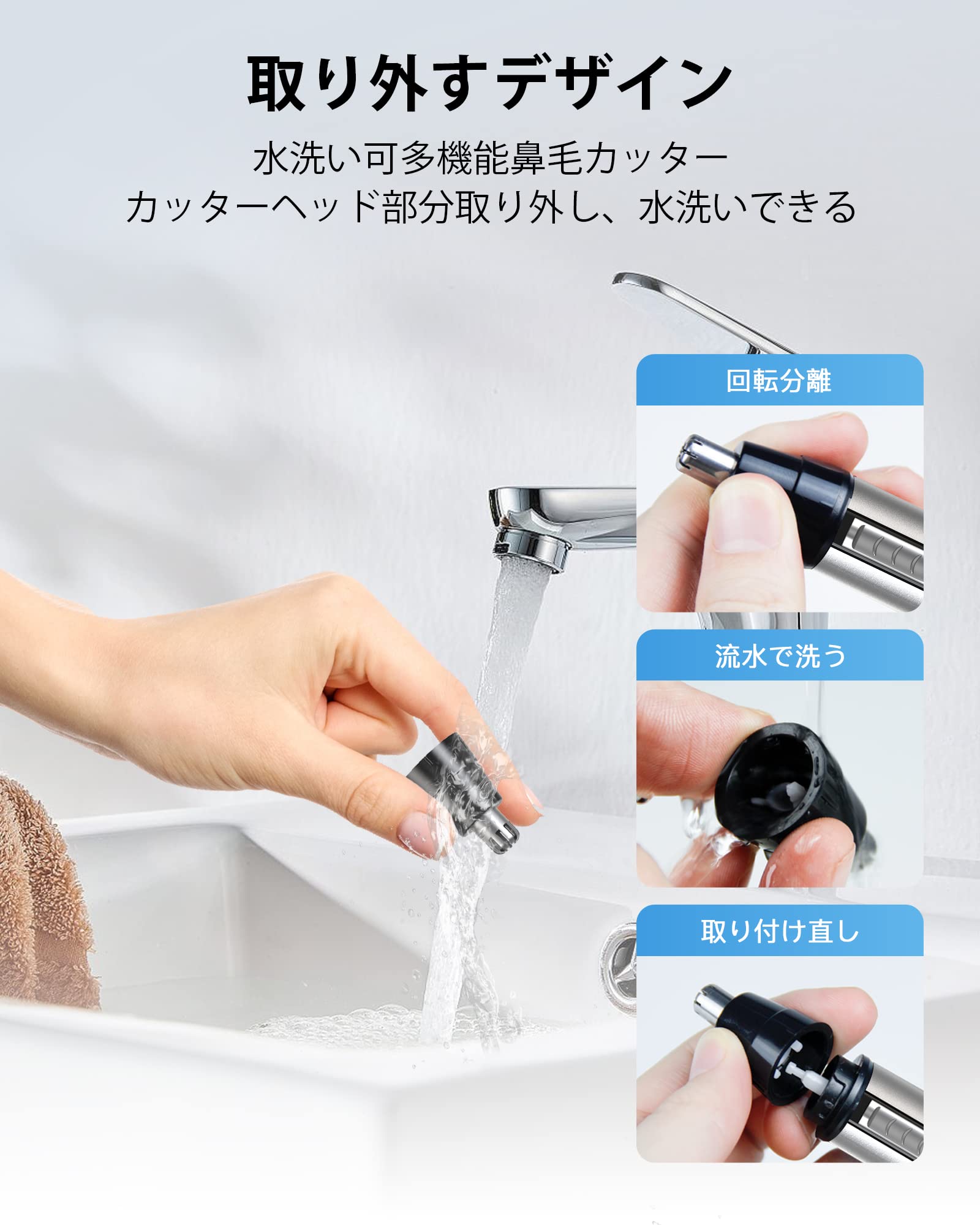 取り外すデザイン

水洗い可多機能鼻毛カッター
カッターヘッド部分取り外し、水洗いできる

回転分離

流水で洗う

取り付け直し