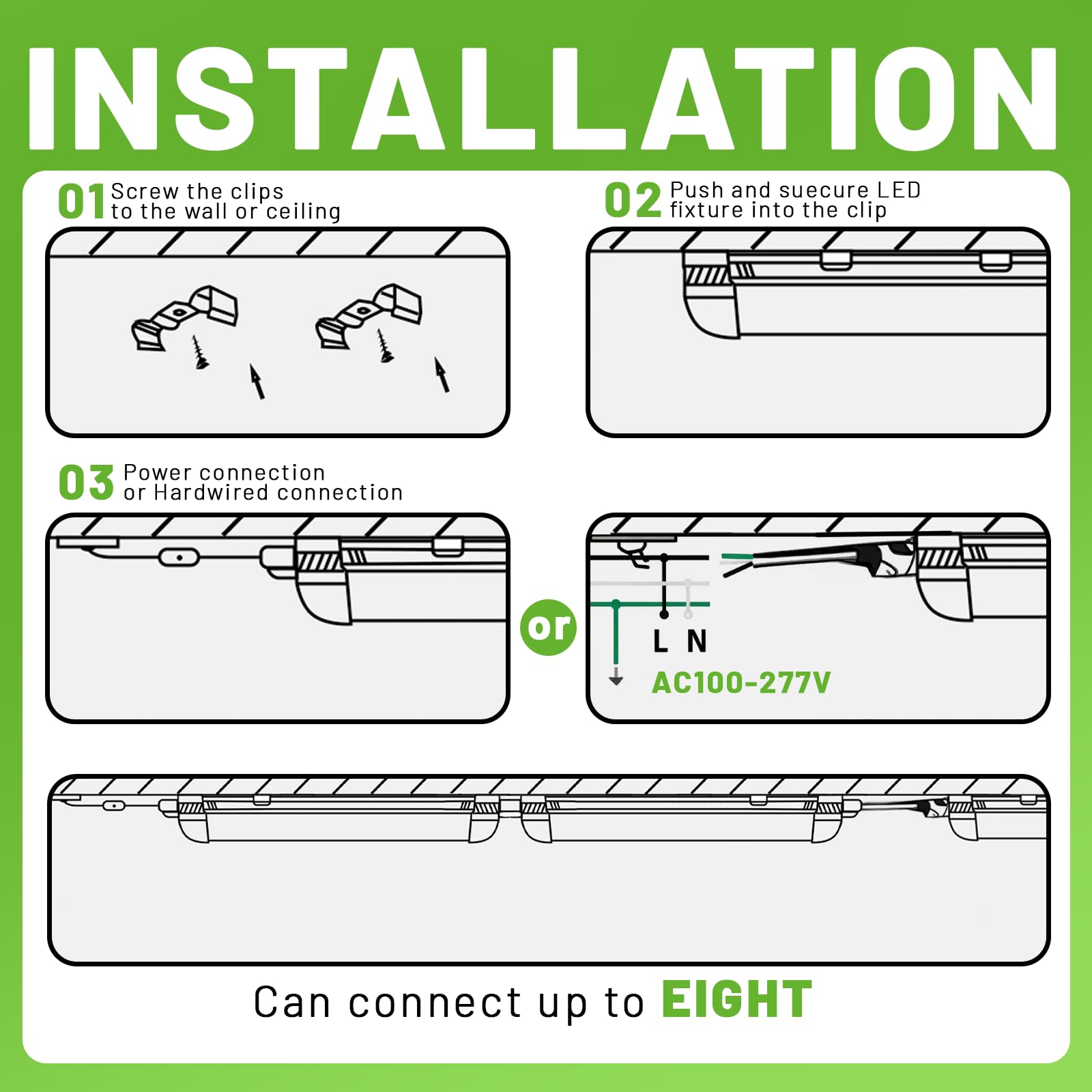 INSTALLATION

01 Screw the clips to the wall or ceiling

02 Push and suecure LED fixture into the clip

03 Power connection or Hardwired connection

or

L N

AC100-277V

Can connect up to EIGHT