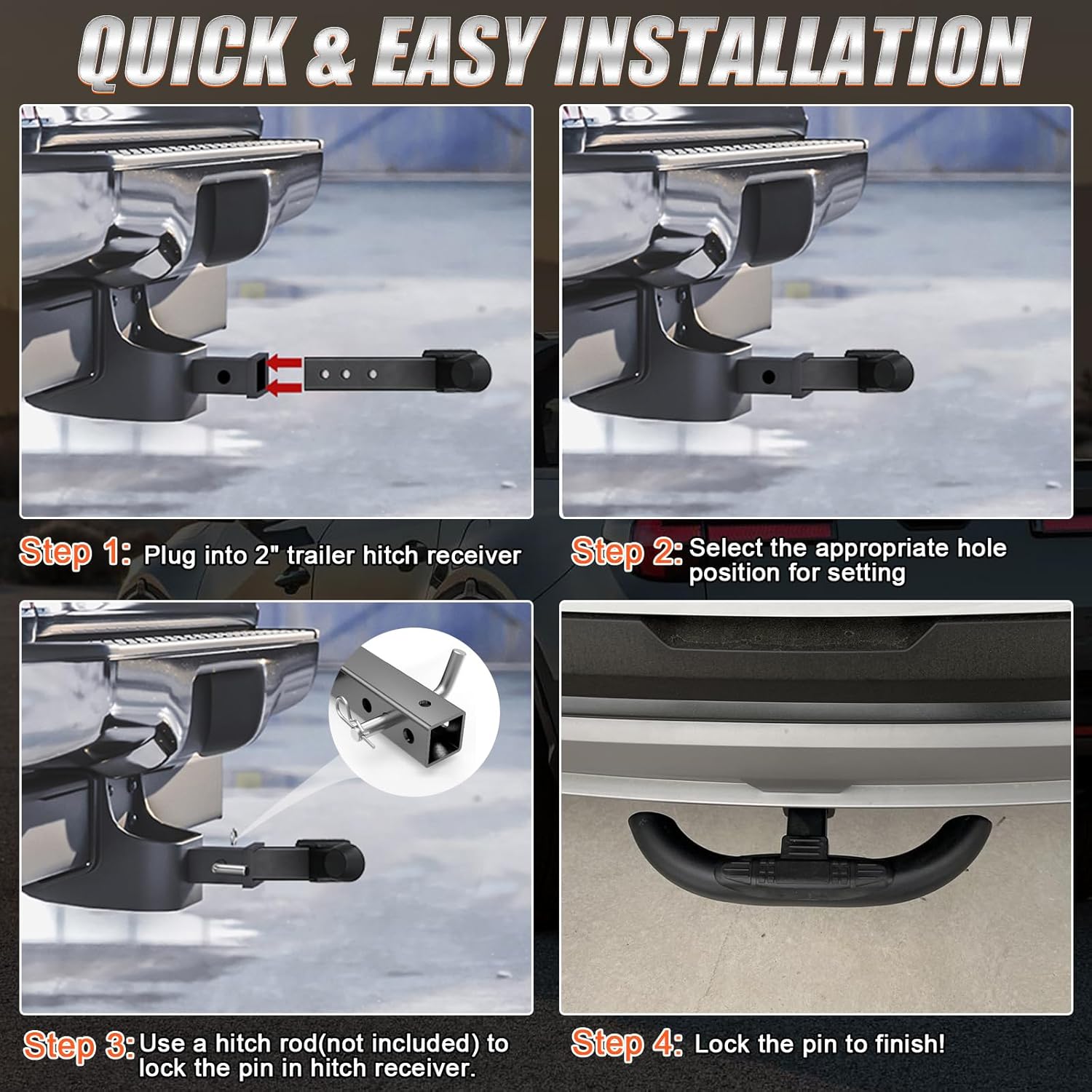 QUICK & EASY INSTALLATION

Step 1: Plug into 2" trailer hitch receiver

Step 2: Select the appropriate hole position for setting

Step 3: Use a hitch rod(not included) to lock the pin in hitch receiver.

Step 4: Lock the pin to finish!