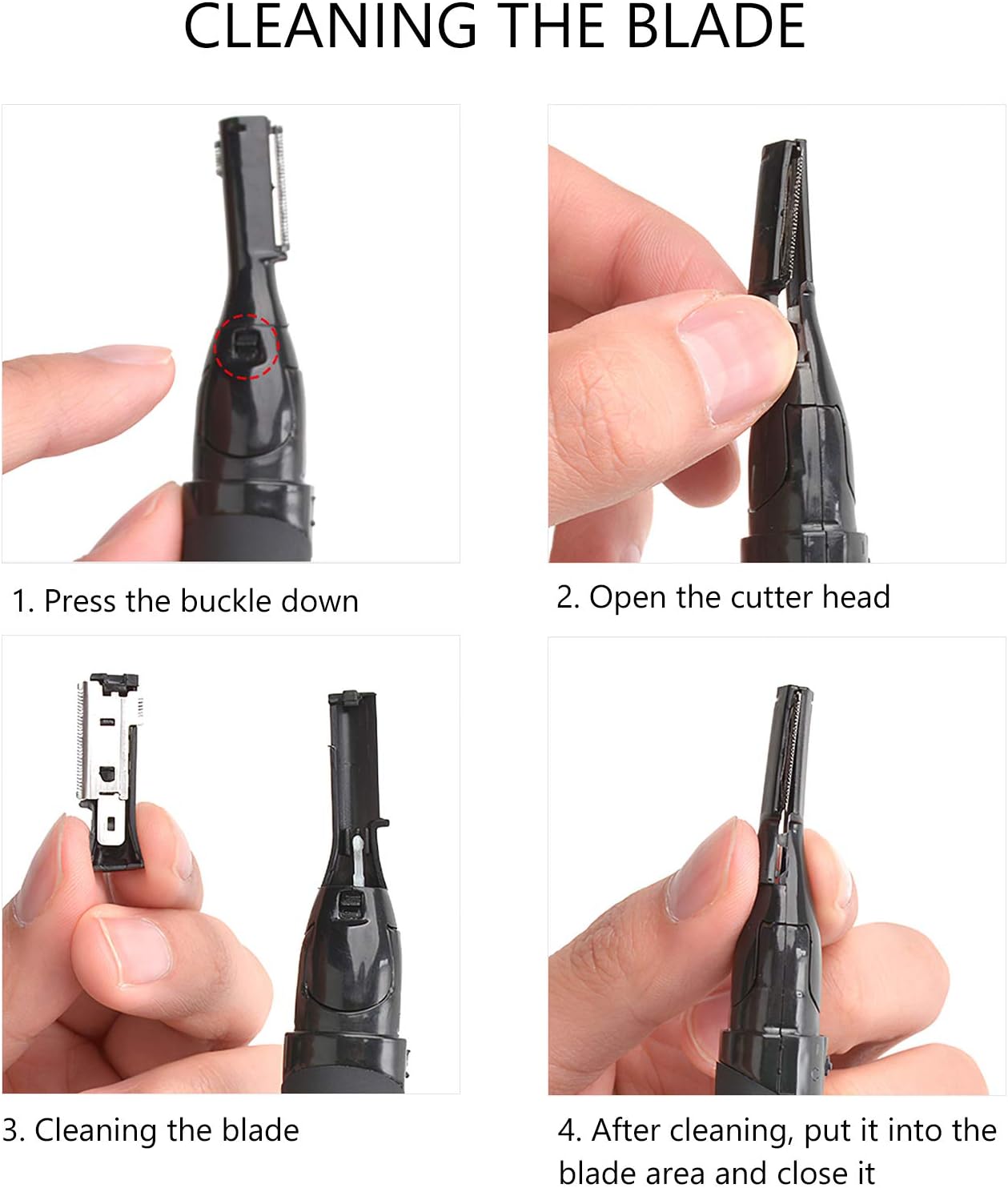 CLEANING THE BLADE

1. Press the buckle down

2. Open the cutter head

3. Cleaning the blade

4. After cleaning, put it into the blade area and close it