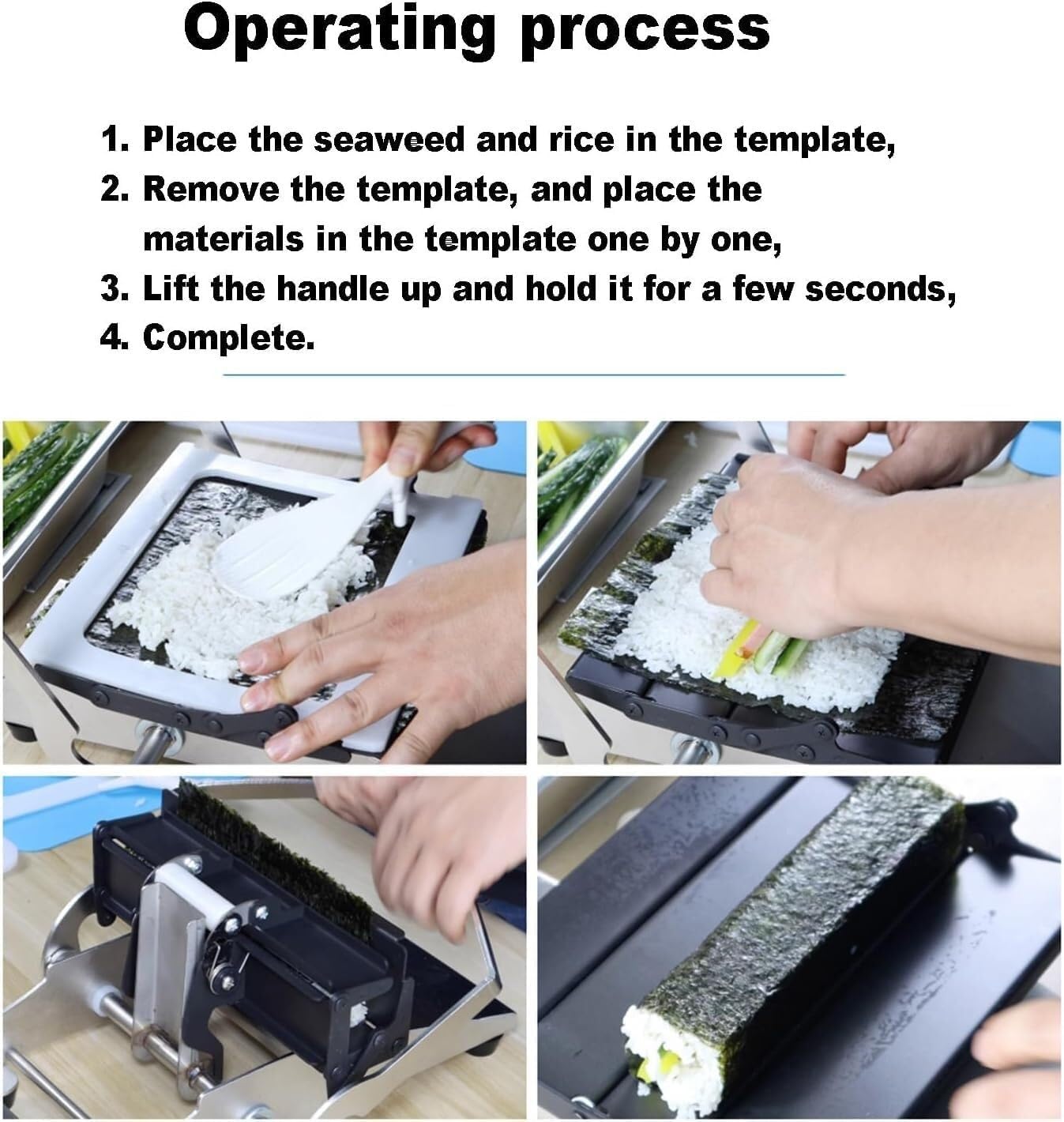 Operating process

1. Place the seaweed and rice in the template,
2. Remove the template, and place the materials in the template one by one,
3. Lift the handle up and hold it for a few seconds,
4. Complete.