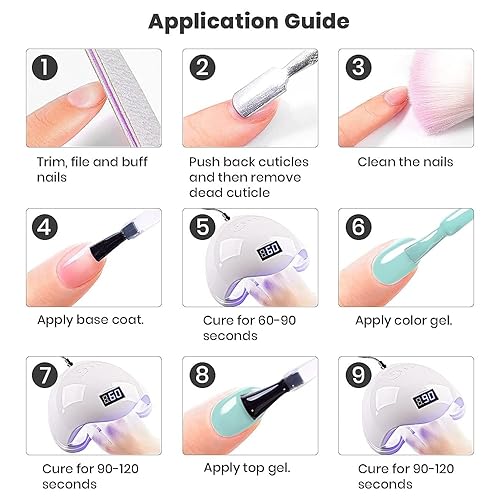 Application Guide

1
Trim, file and buff nails

2
Push back cuticles and then remove dead cuticle

3
Clean the nails

4
Apply base coat.

5
860
Cure for 60-90 seconds

6
Apply color gel.

7
860
Cure for 90-120 seconds

8
Apply top gel.

9
890
Cure for 90-120 seconds