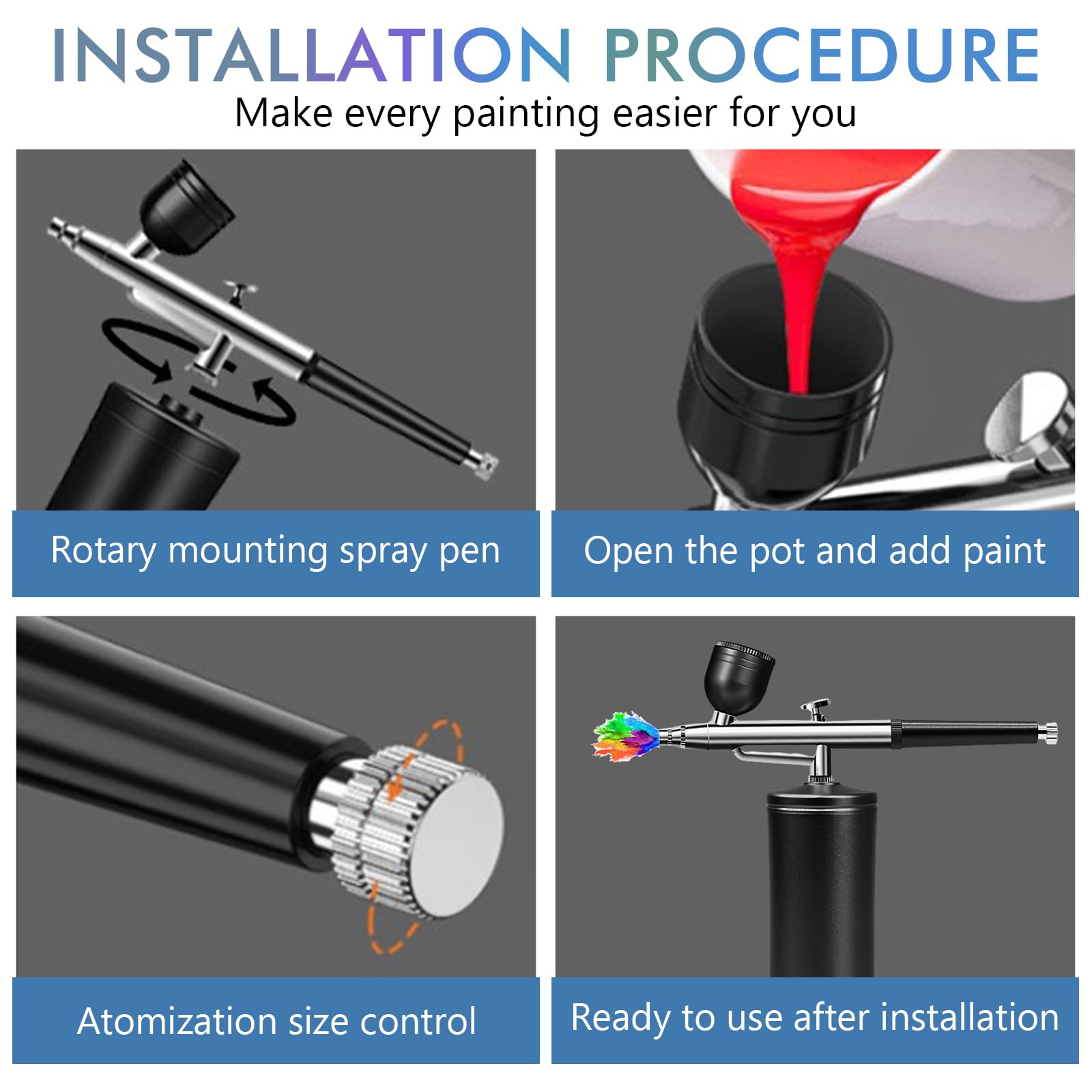 INSTALLATION PROCEDURE
Make every painting easier for you

Rotary mounting spray pen

Open the pot and add paint

Atomization size control

Ready to use after installation