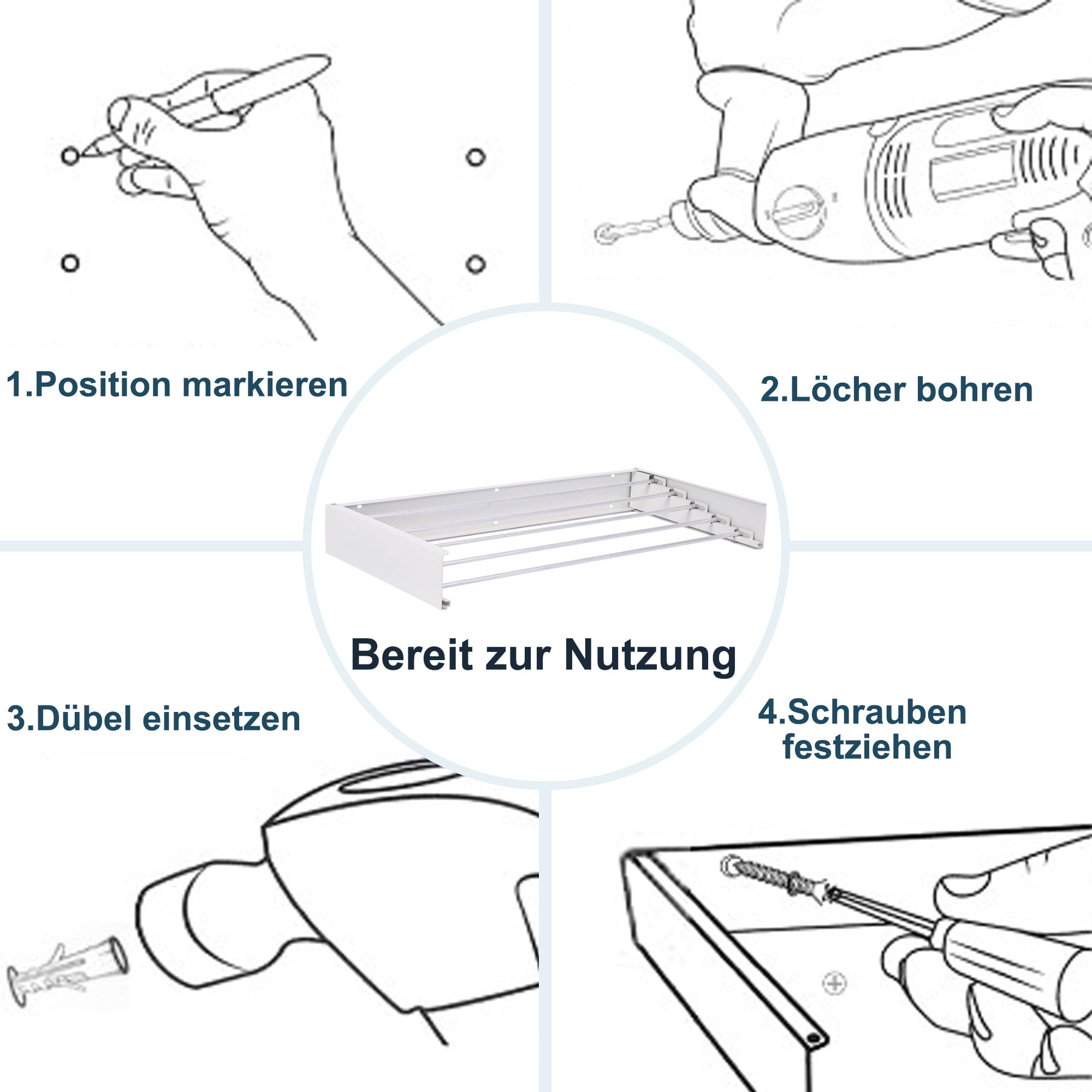 1.Position markieren

2.Löcher bohren

Bereit zur Nutzung

3.Dübel einsetzen

4.Schrauben festziehen