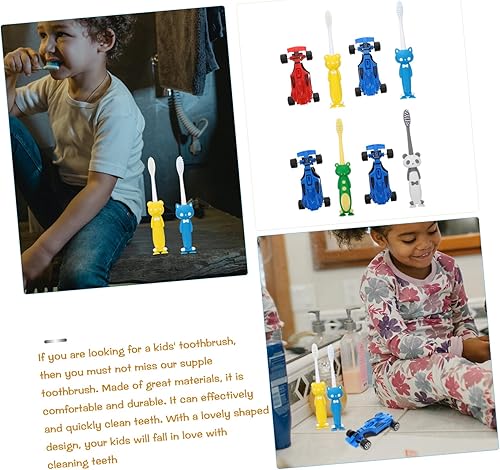 If you are looking for a kids' toothbrush, then you must not miss our supple toothbrush. Made of great materials, it is comfortable and durable. It can effectively and quickly clean teeth. With a lovely shaped design, your kids will fall in love with cleaning teeth