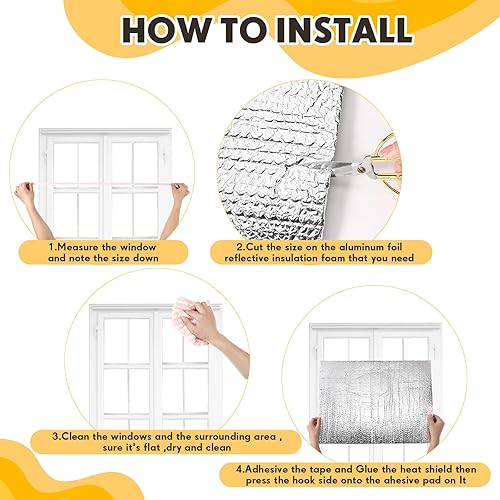 HOW TO INSTALL

1.Measure the window and note the size down

2.Cut the size on the aluminum foil reflective insulation foam that you need

3.Clean the windows and the surrounding area , sure it's flat ,dry and clean

4.Adhesive the tape and Glue the heat shield then press the hook side onto the ahesive pad on It