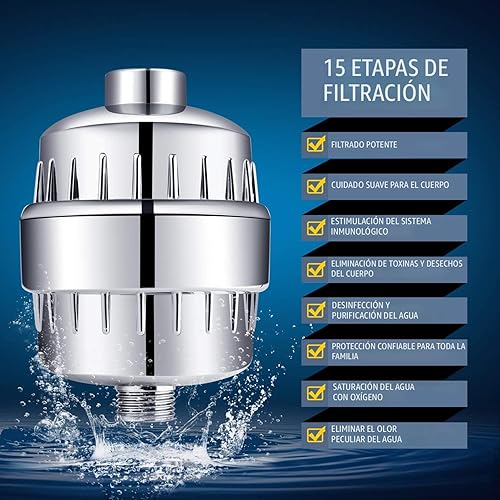 15 ETAPAS DE FILTRACIÓN

FILTRADO POTENTE

CUIDADO SUAVE PARA EL CUERPO

ESTIMULACIÓN DEL SISTEMA INMUNOLÓGICO

ELIMINACIÓN DE TOXINAS Y DESECHOS DEL CUERPO

DESINFECCIÓN Y PURIFICACIÓN DEL AGUA

PROTECCIÓN CONFIABLE PARA TODA LA FAMILIA

SATURACIÓN DEL AGUA CON OXÍGENO

ELIMINAR EL OLOR PECULIAR DEL AGUA