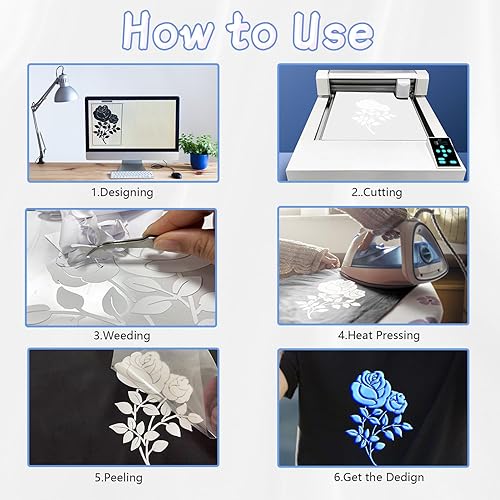 How to Use

1.Designing

2..Cutting

3.Weeding

4.Heat Pressing

5.Peeling

6.Get the Dedign