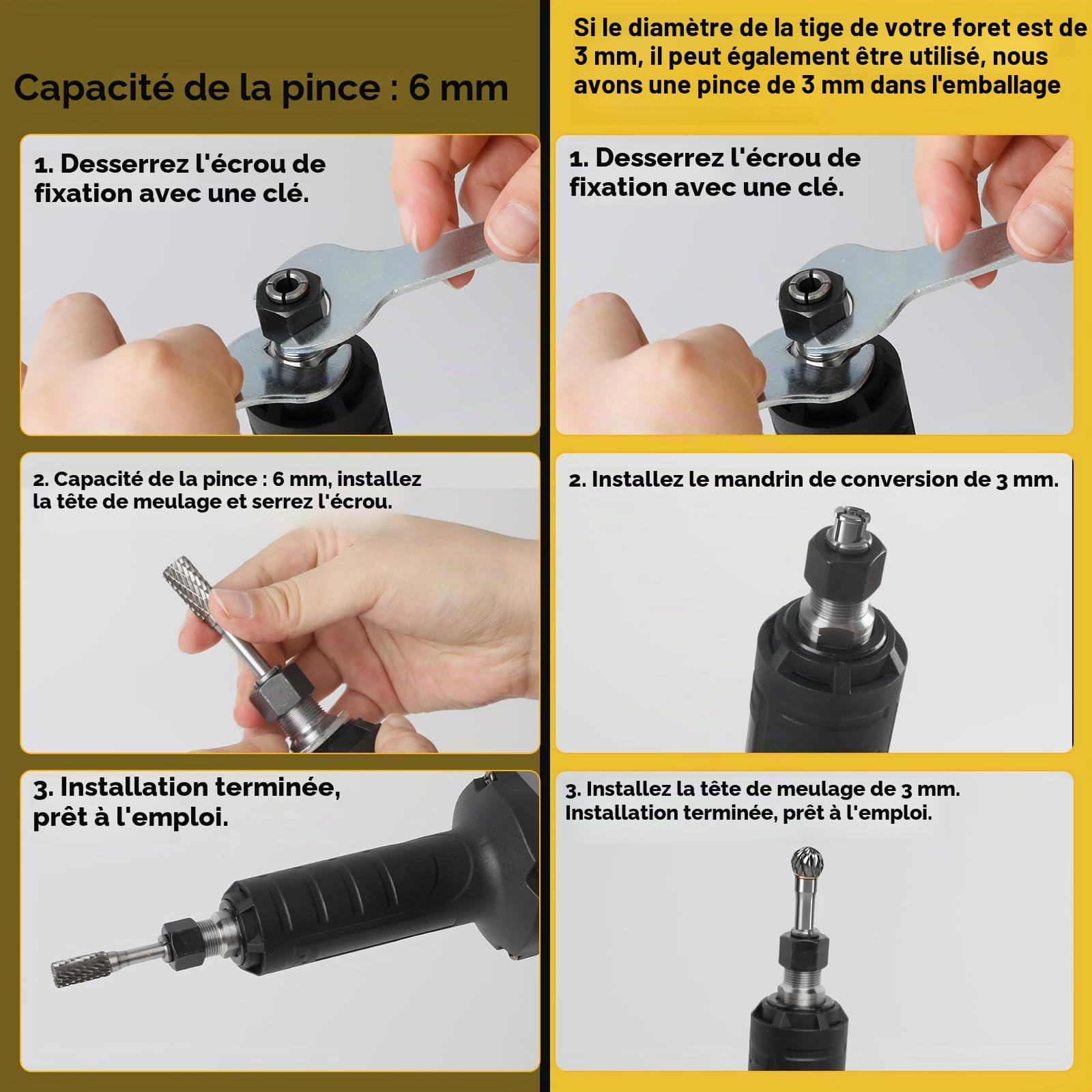 Capacité de la pince : 6 mm

1. Desserrez l'écrou de fixation avec une clé.

2. Capacité de la pince : 6 mm, installez la tête de meulage et serrez l'écrou.

3. Installation terminée, prêt à l'emploi.

Si le diamètre de la tige de votre foret est de 3 mm, il peut également être utilisé, nous avons une pince de 3 mm dans l'emballage

1. Desserrez l'écrou de fixation avec une clé.

2. Installez le mandrin de conversion de 3 mm.

3. Installez la tête de meulage de 3 mm. Installation terminée, prêt à l'emploi.