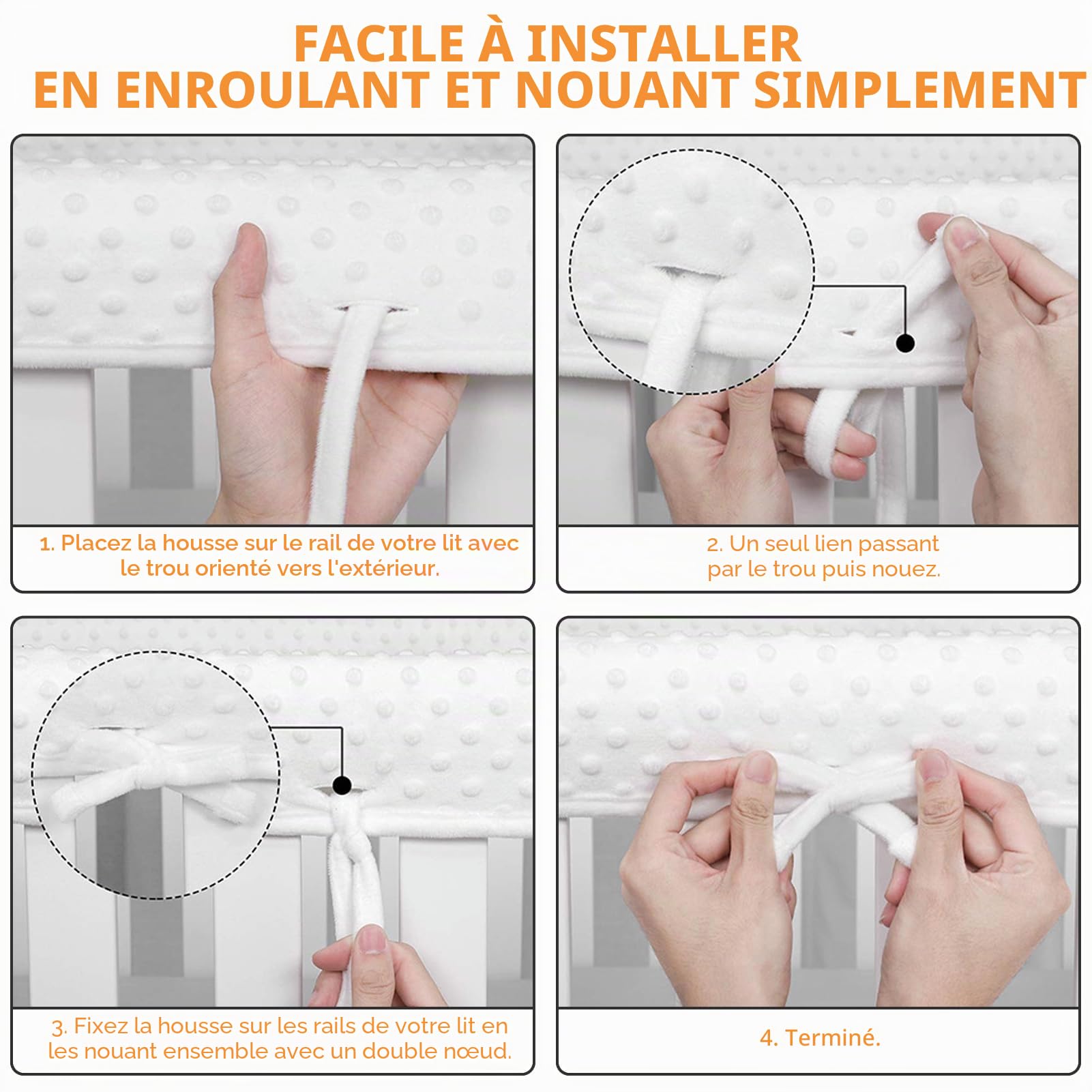 FACILE À INSTALLER
EN ENROULANT ET NOUANT SIMPLEMENT

1. Placez la housse sur le rail de votre lit avec le trou orienté vers l'extérieur.

2. Un seul lien passant par le trou puis nouez.

3. Fixez la housse sur les rails de votre lit en les nouant ensemble avec un double nœud.

4. Terminé.