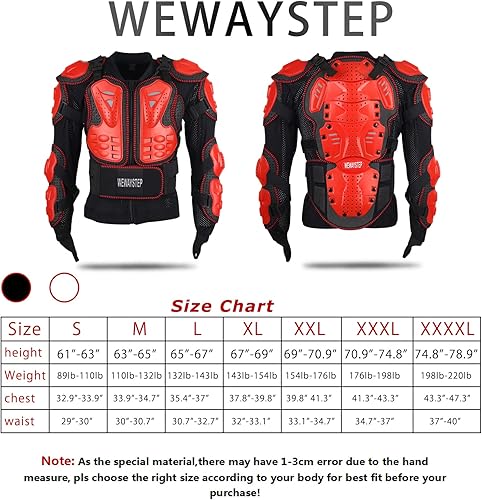 WEWAYSTEP

WEWAYSTEP

WEWAYSTEP

Size Chart

| Size | S | M | L | XL | XXL | XXXL | XXXXL |
|---|---|---|---|---|---|---|---|
| height | 61"-63" | 63"-65" | 65"-67" | 67"-69" | 69"-70.9" | 70.9"-74.8" | 74.8"-78.9" |
| Weight | 89lb-110lb | 110lb-132lb | 132lb-143lb | 143lb-154lb | 154lb-176lb | 176lb-198lb | 198lb-220lb |
| chest | 32.9"-33.9" | 33.9"-34.7" | 35.4"-37" | 37.8"-39.8" | 39.8" 41.3" | 41.3"-43.3" | 43.3"-47.3" |
| waist | 29"-30" | 30"-30.7" | 30.7"-32.7" | 32"-33.1" | 33.1"-34.7" | 34.7"-37" | 37"-40" |

Note: As the special material,there may have 1-3cm error due to the hand measure, pls choose the right size according to your body for best fit before your purchase!