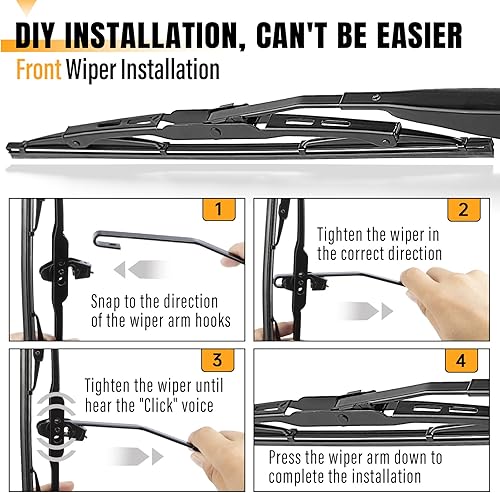 DIY INSTALLATION, CAN'T BE EASIER

Front Wiper Installation

1

Snap to the direction of the wiper arm hooks

2

Tighten the wiper in the correct direction

3

Tighten the wiper until hear the "Click" voice

4

Press the wiper arm down to complete the installation