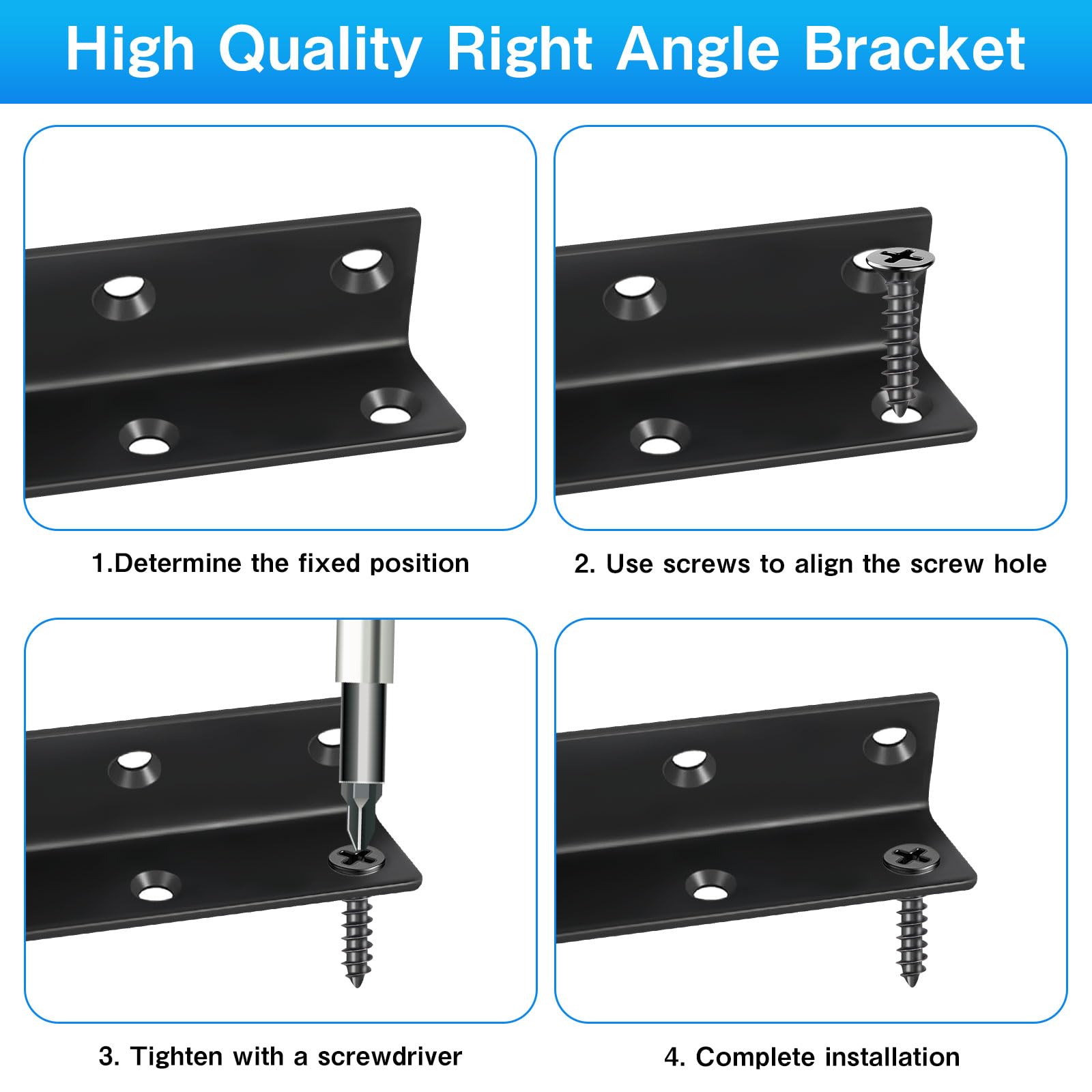 High Quality Right Angle Bracket

1.Determine the fixed position

2. Use screws to align the screw hole

3. Tighten with a screwdriver

4. Complete installation