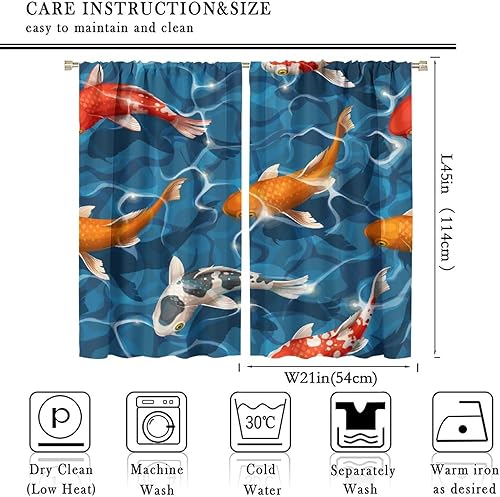 CARE INSTRUCTION&SIZE
easy to maintain and clean

L45in （114cm）

W21in(54cm)

p

30℃

Dry Clean
(Low Heat)

Machine
Wash

Cold
Water

Separately
Wash

Warm iron
as desired