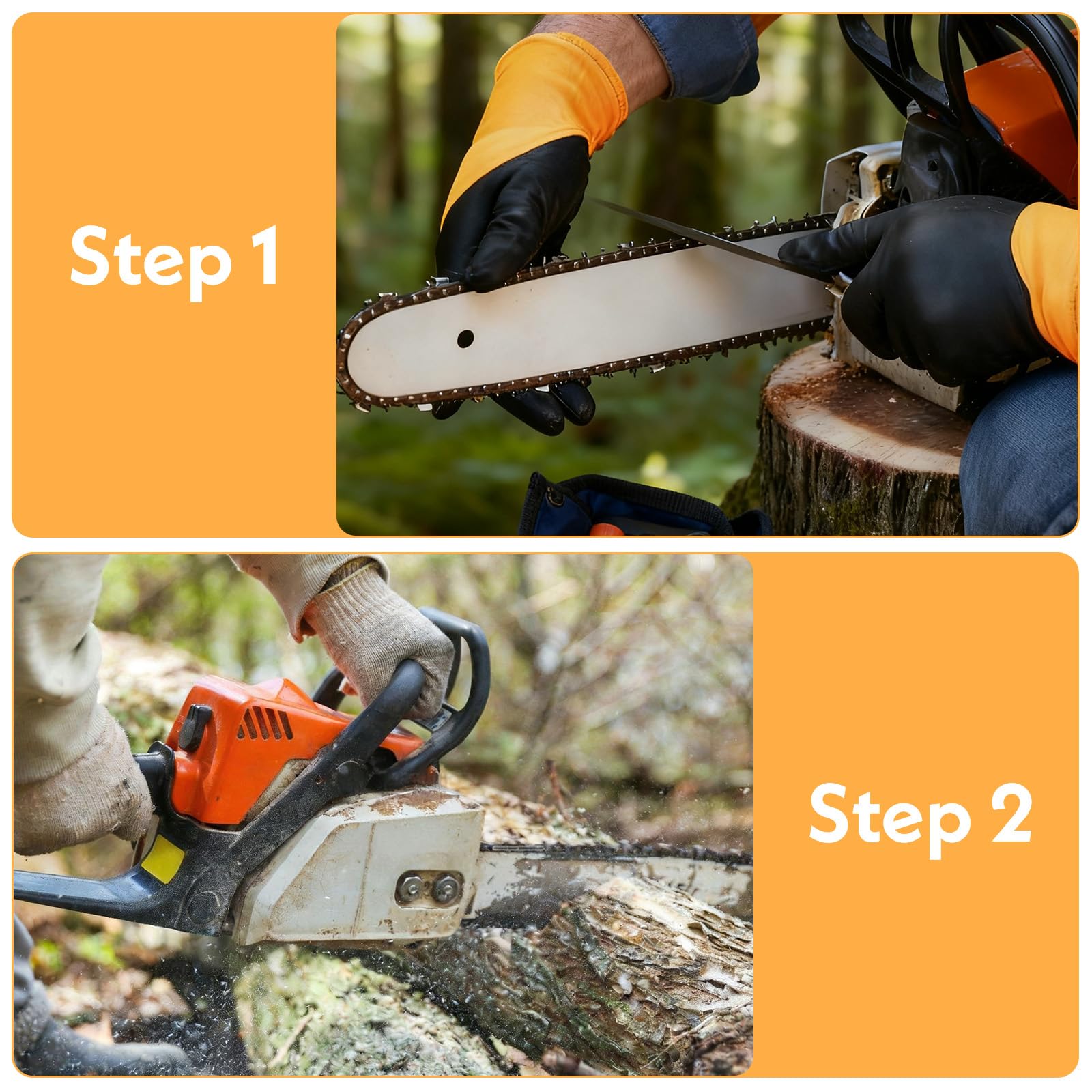 Step 1

Step 2