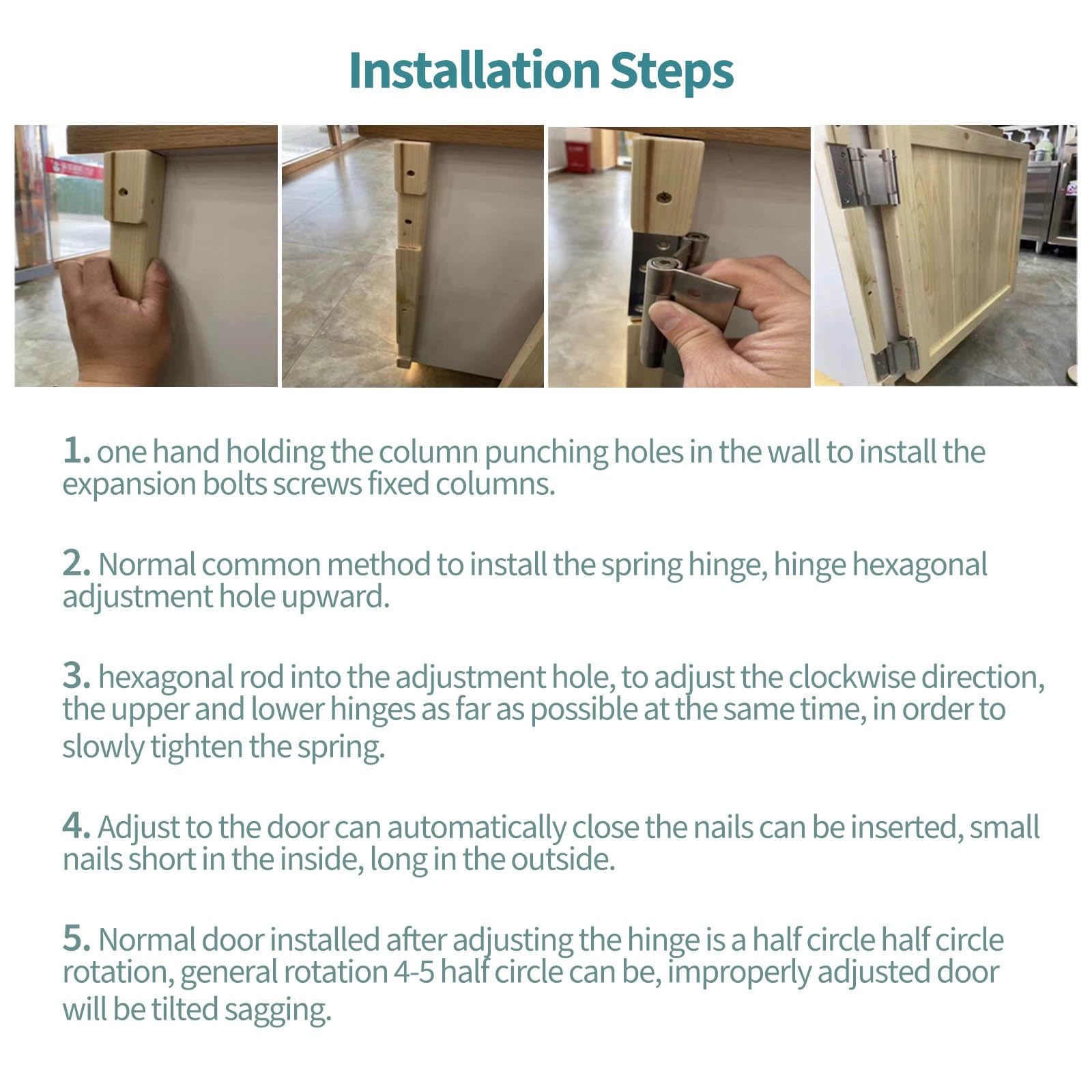 Installation Steps

1. one hand holding the column punching holes in the wall to install the expansion bolts screws fixed columns.

2. Normal common method to install the spring hinge, hinge hexagonal adjustment hole upward.

3. hexagonal rod into the adjustment hole, to adjust the clockwise direction, the upper and lower hinges as far as possible at the same time, in order to slowly tighten the spring.

4. Adjust to the door can automatically close the nails can be inserted, small nails short in the inside, long in the outside.

5. Normal door installed after adjusting the hinge is a half circle half circle rotation, general rotation 4-5 half circle can be, improperly adjusted door will be tilted sagging.