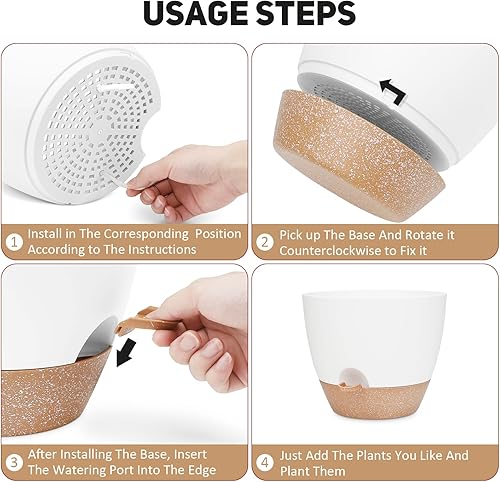 USAGE STEPS

1 Install in The Corresponding Position According to The Instructions

2 Pick up The Base And Rotate it Counterclockwise to Fix it

3 After Installing The Base, Insert The Watering Port Into The Edge

4 Just Add The Plants You Like And Plant Them