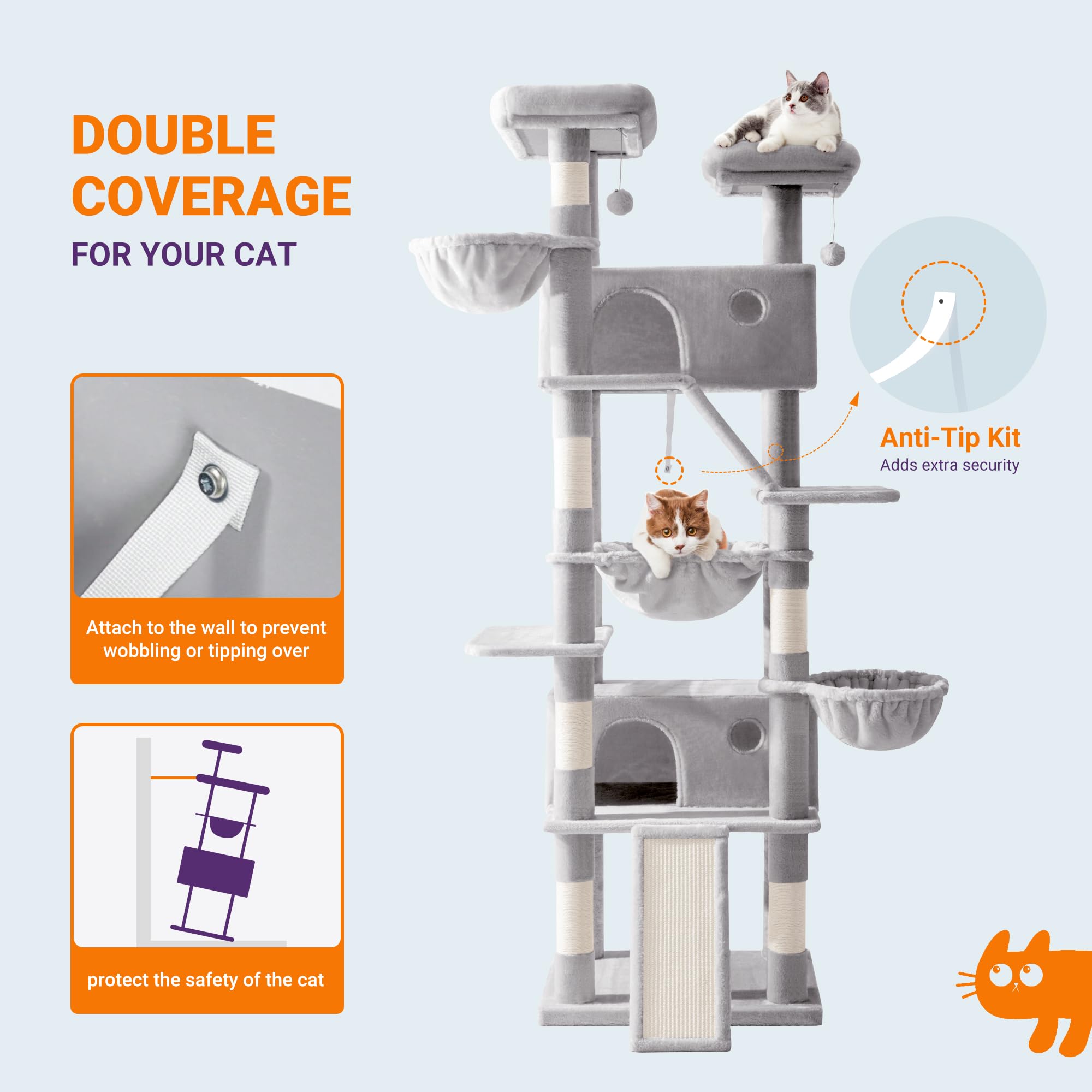 DOUBLE COVERAGE
FOR YOUR CAT

Attach to the wall to prevent wobbling or tipping over

protect the safety of the cat

Anti-Tip Kit
Adds extra security