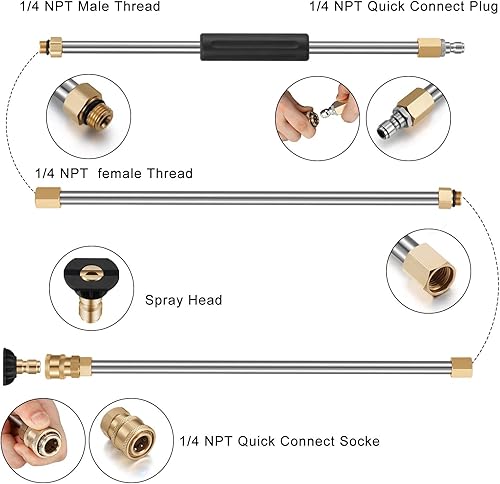 1/4 NPT Male Thread

1/4 NPT Quick Connect Plug

1/4 NPT female Thread

Spray Head

1/4 NPT Quick Connect Socke