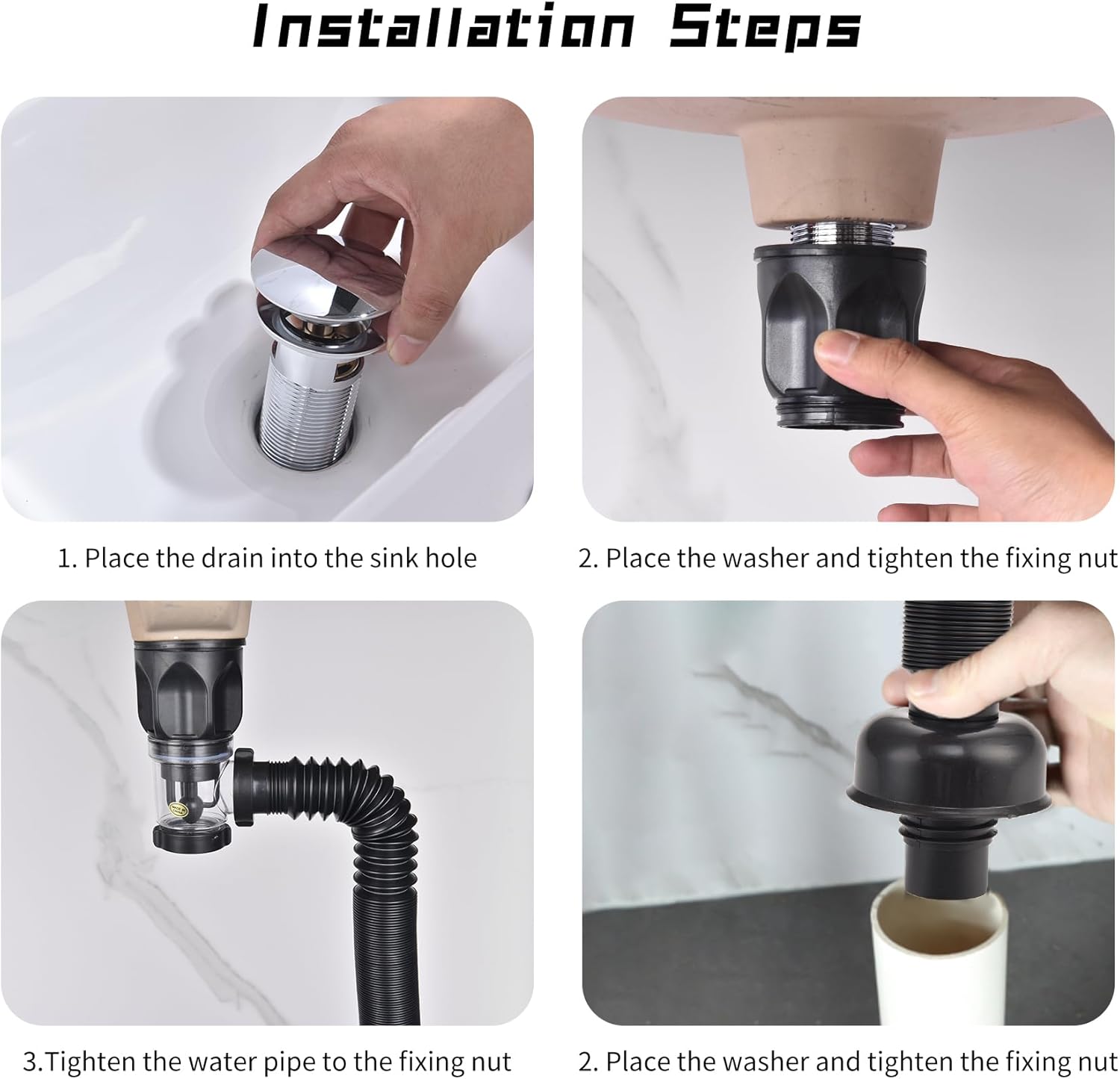 Installation Steps

1. Place the drain into the sink hole

2. Place the washer and tighten the fixing nut

3.Tighten the water pipe to the fixing nut

2. Place the washer and tighten the fixing nut