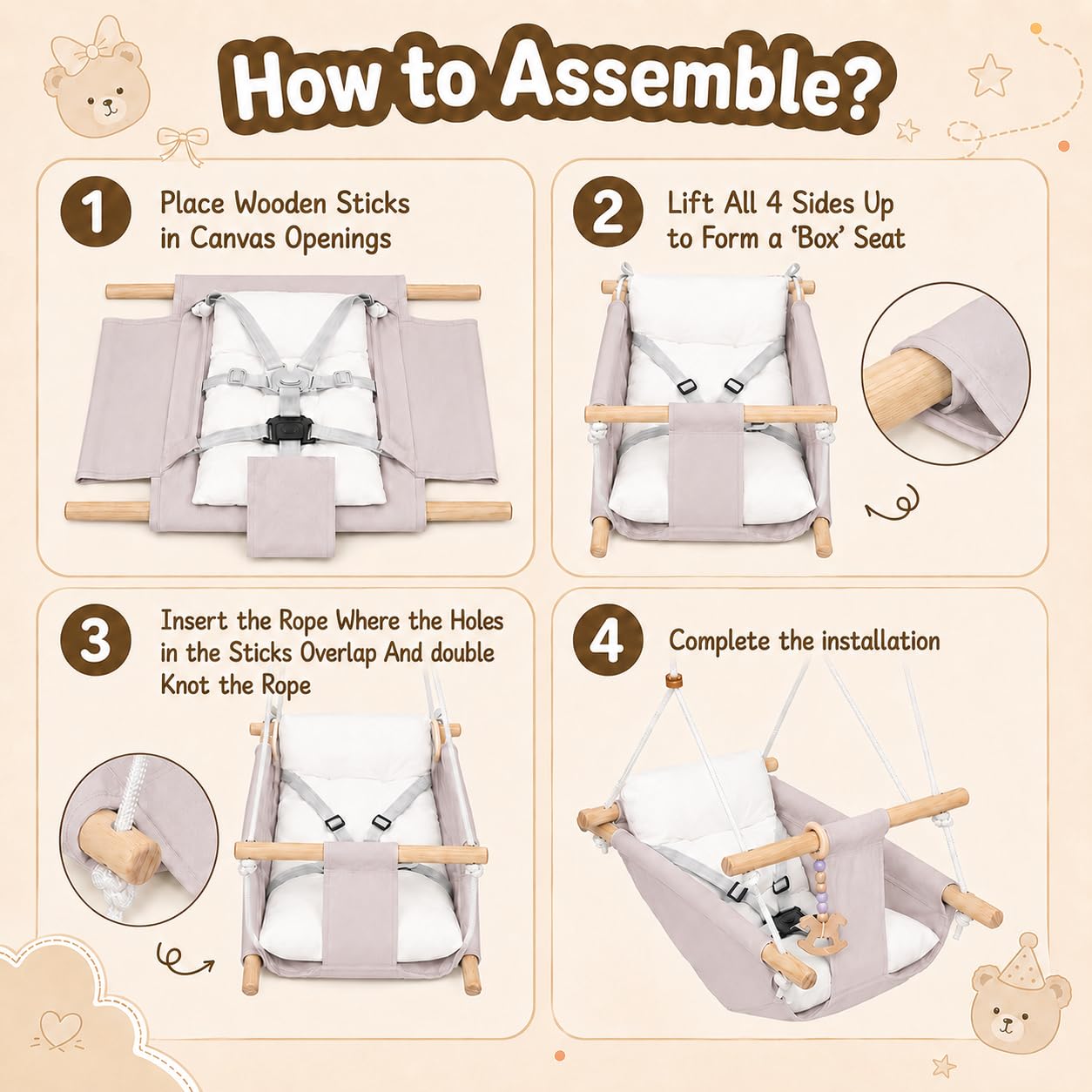 How to Assemble?

1
Place Wooden Sticks in Canvas Openings

2
Lift All 4 Sides Up to Form a 'Box' Seat

3
Insert the Rope Where the Holes in the Sticks Overlap And double Knot the Rope

4
Complete the installation