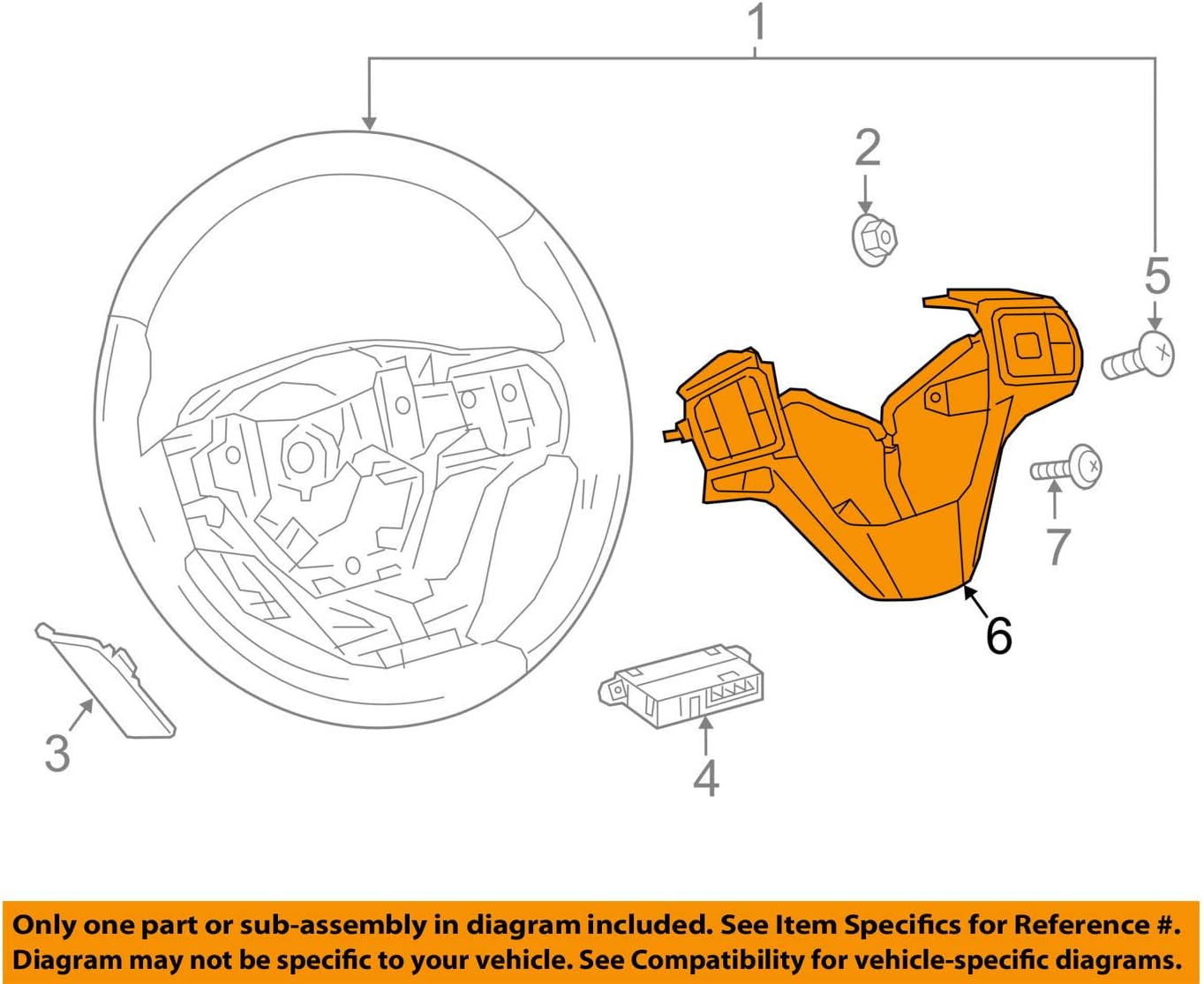 1
2
5
7
6
3
4

Only one part or sub-assembly in diagram included. See Item Specifics for Reference #.
Diagram may not be specific to your vehicle. See Compatibility for vehicle-specific diagrams.