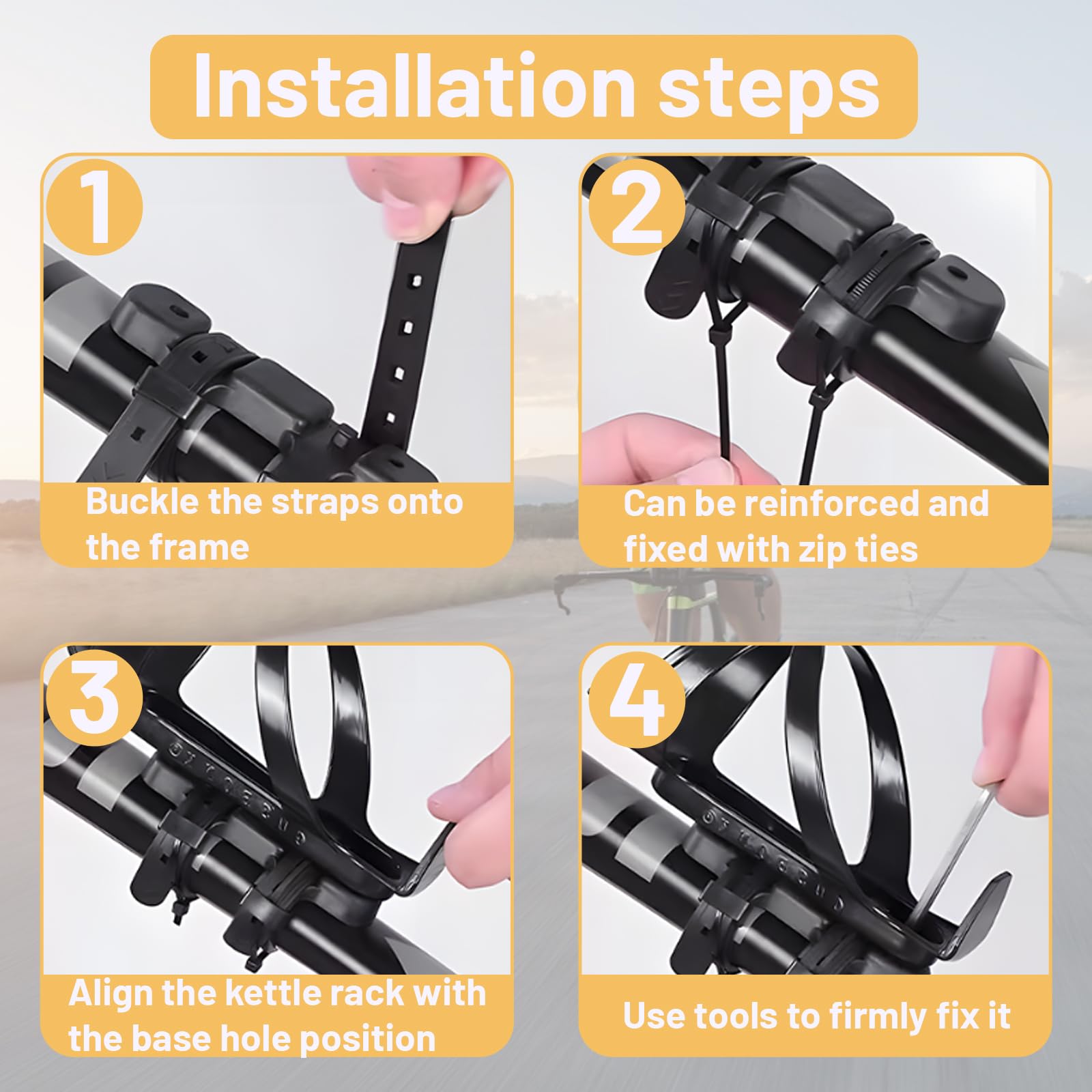 Installation steps

1

Buckle the straps onto the frame

2

Can be reinforced and fixed with zip ties

3

Align the kettle rack with the base hole position

4

Use tools to firmly fix it