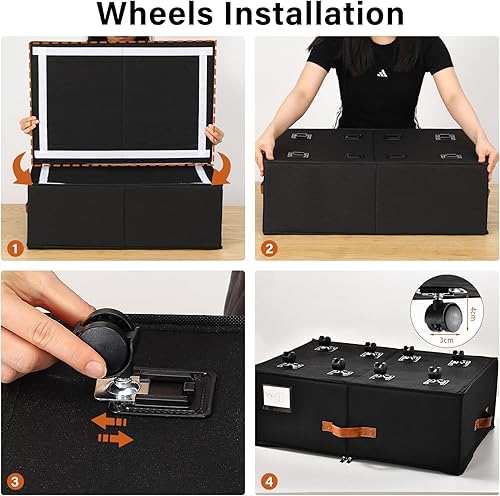 Wheels Installation

1

2

3

4cm

3cm

4