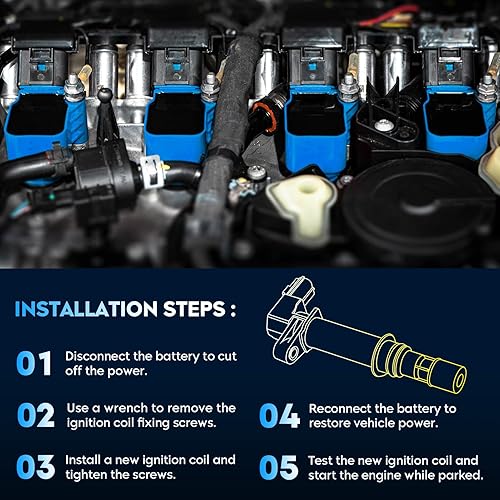 INSTALLATION STEPS :

01 Disconnect the battery to cut off the power.

02 Use a wrench to remove the ignition coil fixing screws.

03 Install a new ignition coil and tighten the screws.

04 Reconnect the battery to restore vehicle power.

05 Test the new ignition coil and start the engine while parked.