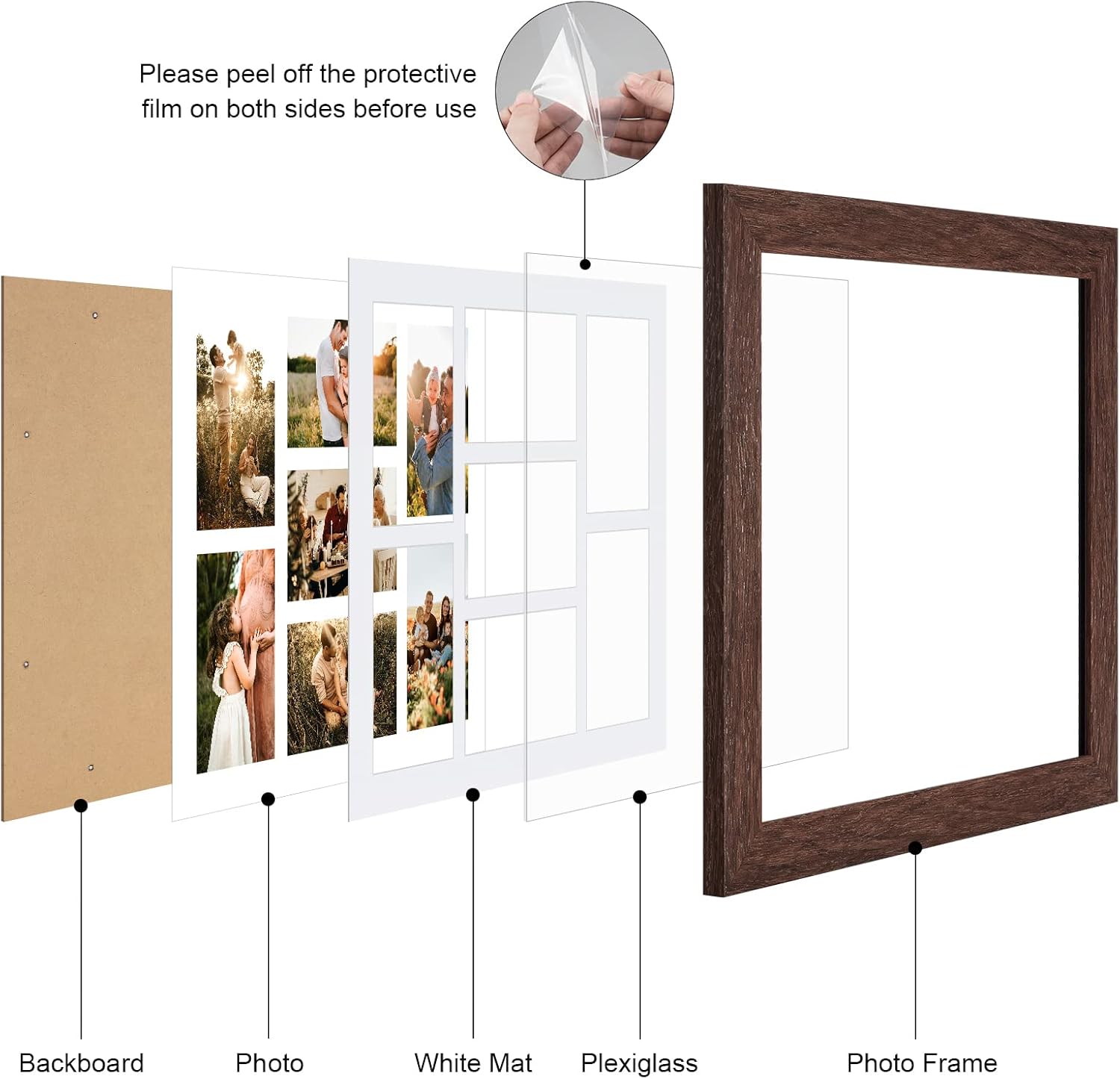 Please peel off the protective film on both sides before use

Backboard

Photo

White Mat

Plexiglass

Photo Frame