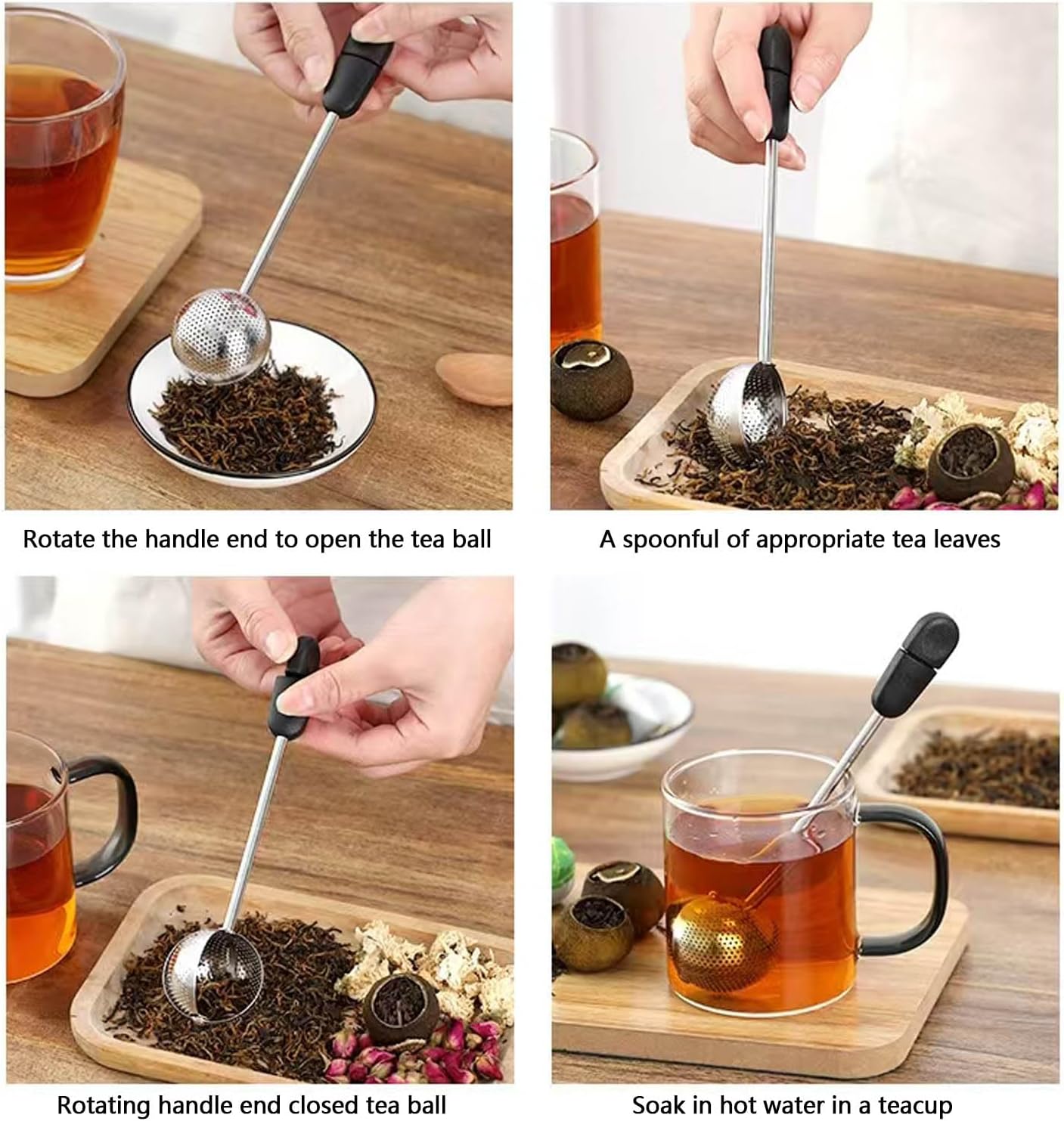 Rotate the handle end to open the tea ball

A spoonful of appropriate tea leaves

Rotating handle end closed tea ball

Soak in hot water in a teacup