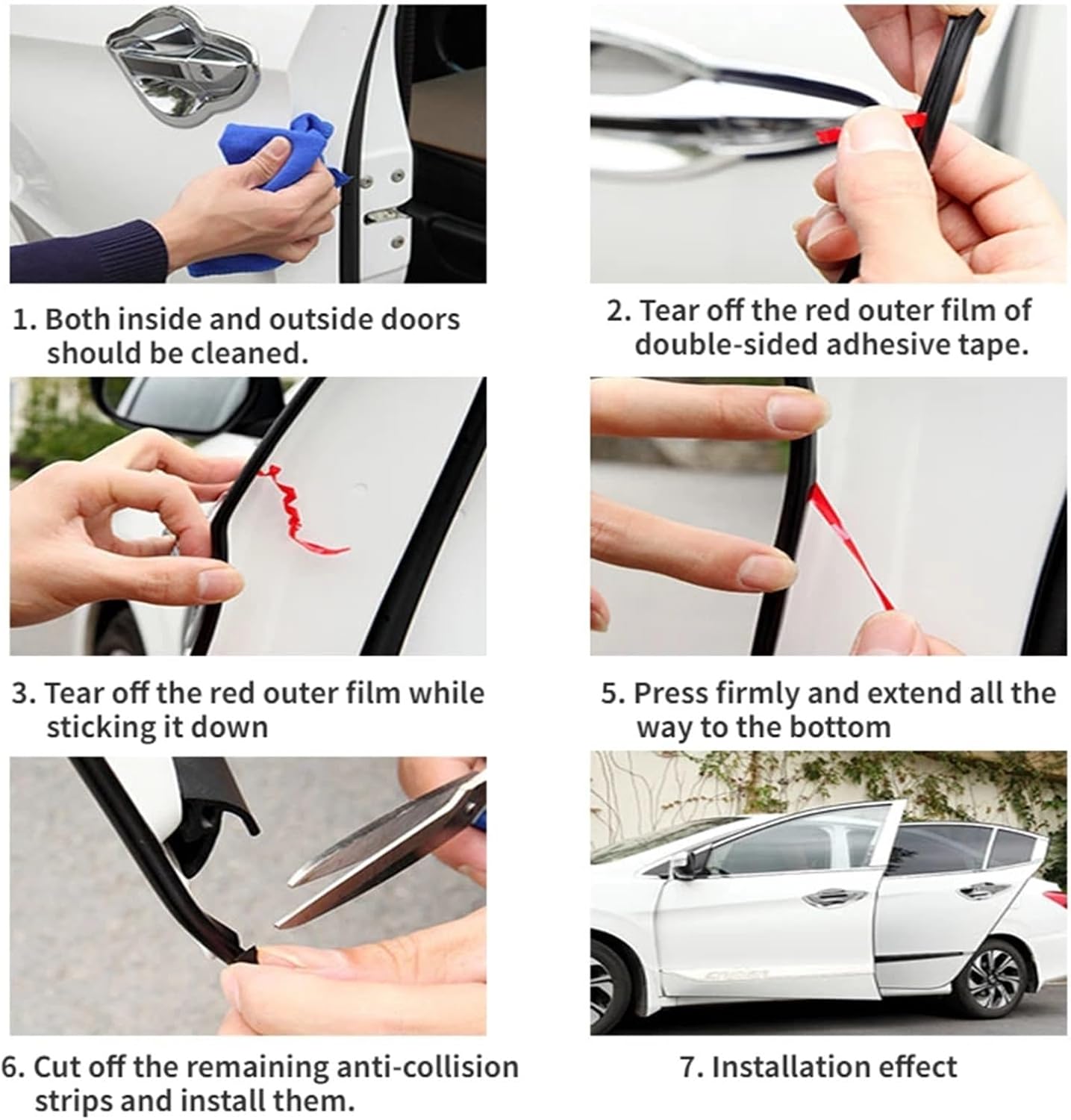 1. Both inside and outside doors should be cleaned.

2. Tear off the red outer film of double-sided adhesive tape.

3. Tear off the red outer film while sticking it down

5. Press firmly and extend all the way to the bottom

6. Cut off the remaining anti-collision strips and install them.

7. Installation effect