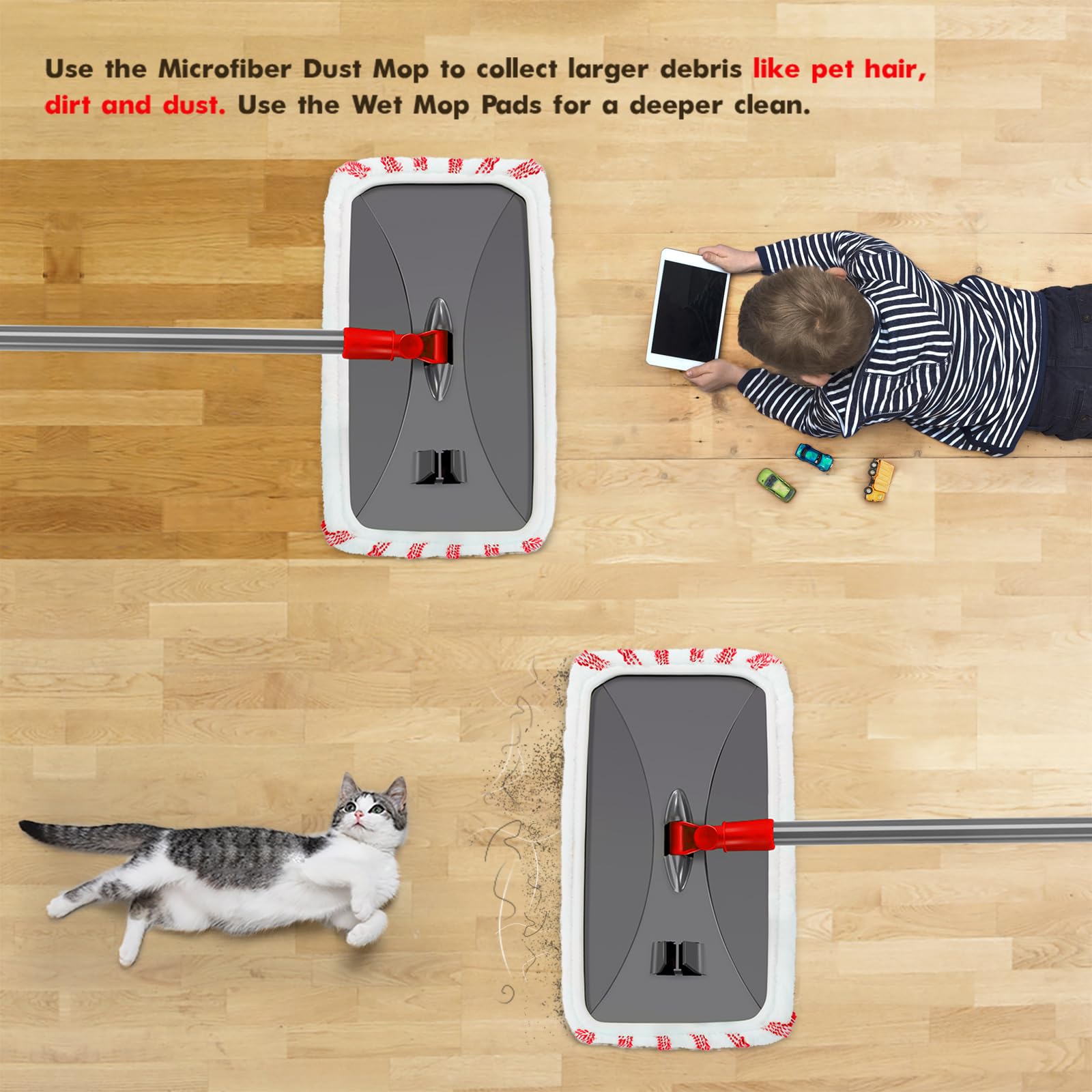 Use the Microfiber Dust Mop to collect larger debris like pet hair, dirt and dust. Use the Wet Mop Pads for a deeper clean.