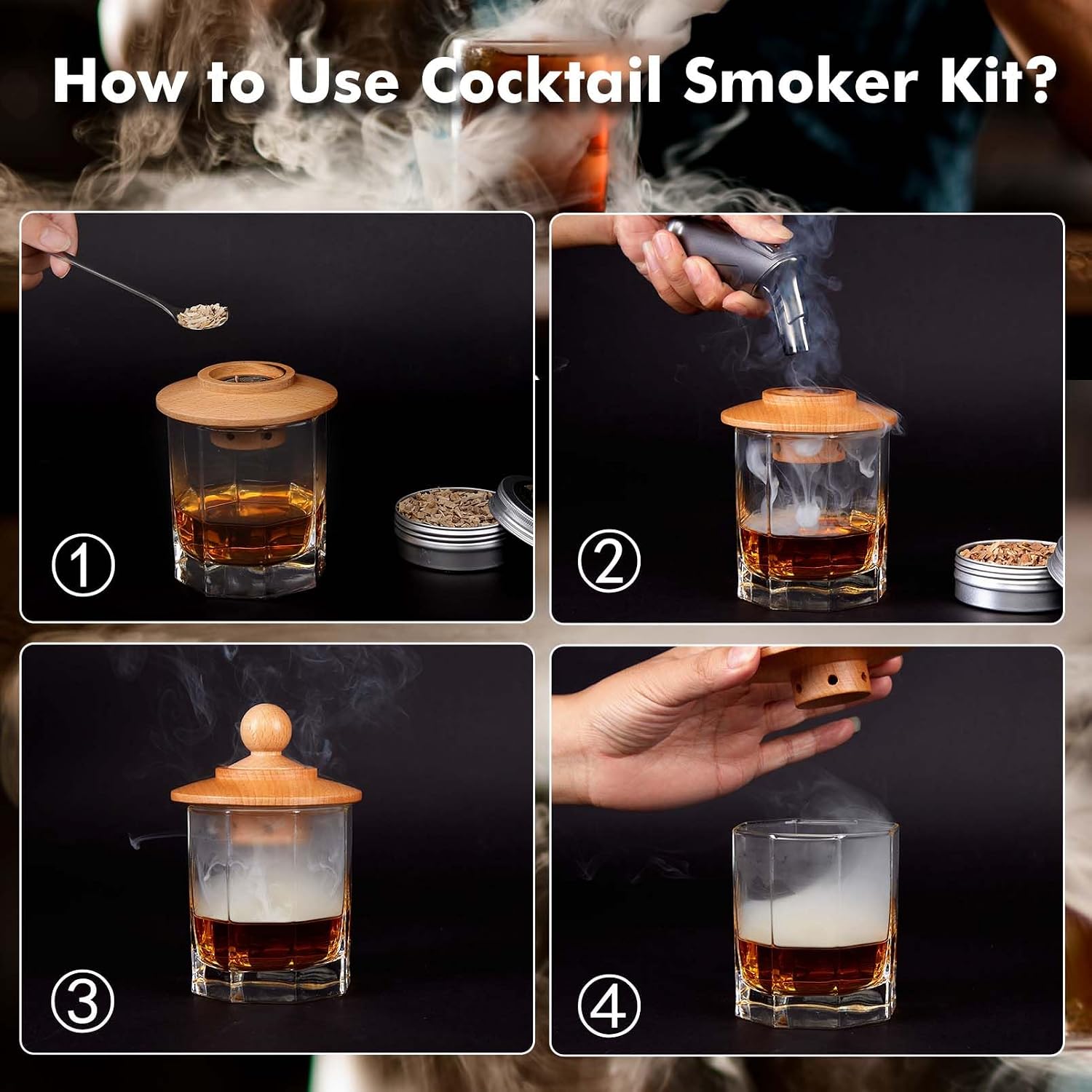 How to Use Cocktail Smoker Kit?

①

②

③

④