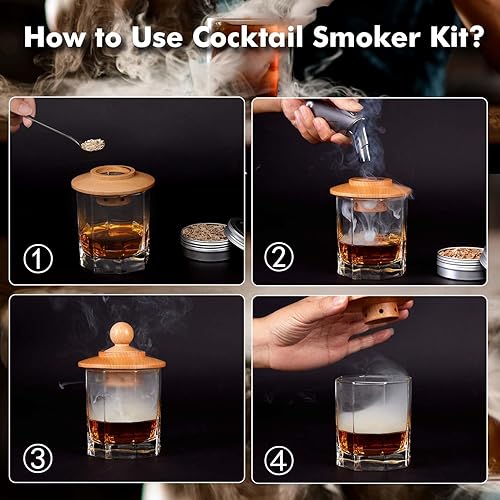 How to Use Cocktail Smoker Kit?

①

②

③

④