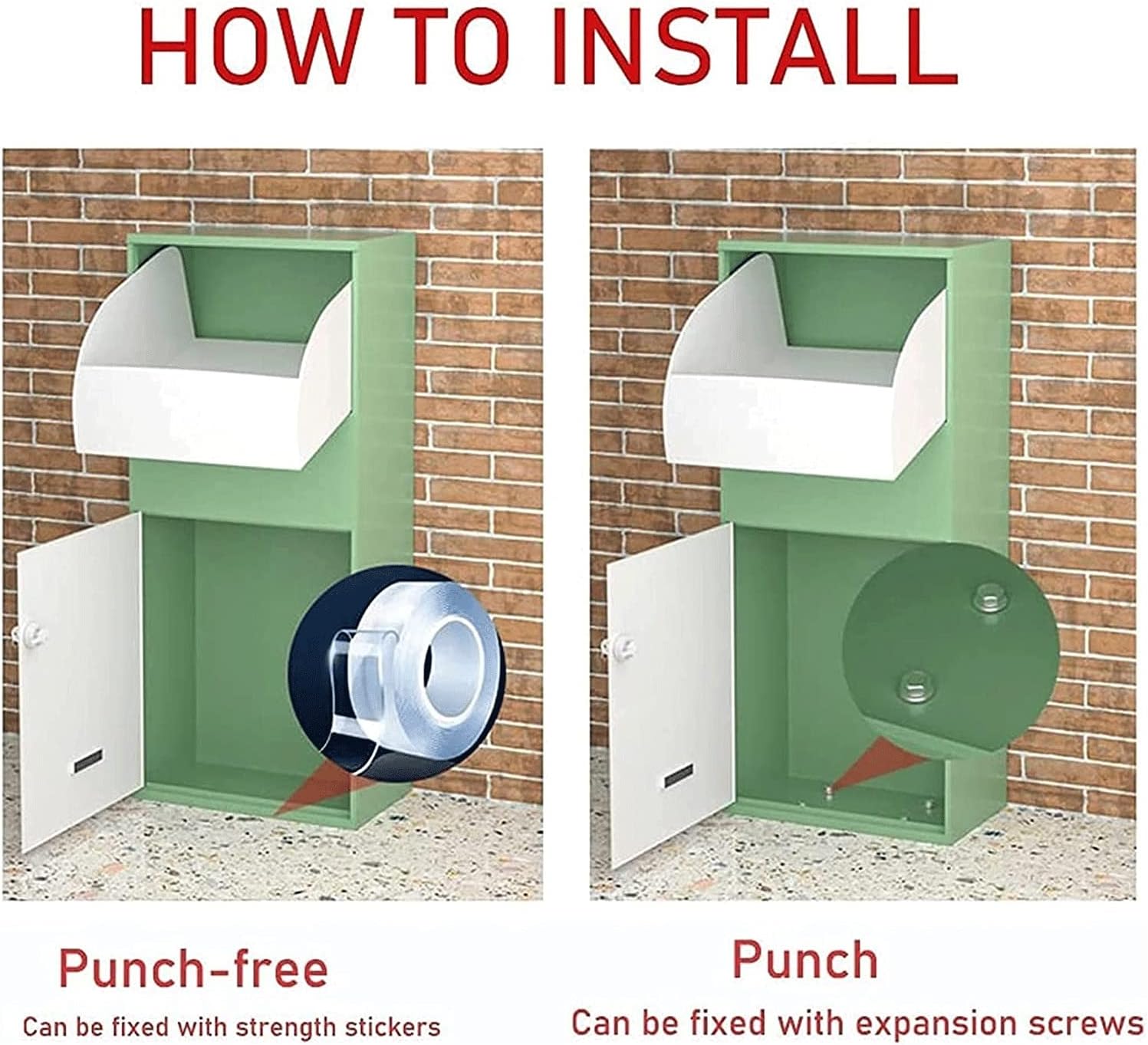 HOW TO INSTALL

Punch-free

Can be fixed with strength stickers

Punch

Can be fixed with expansion screws