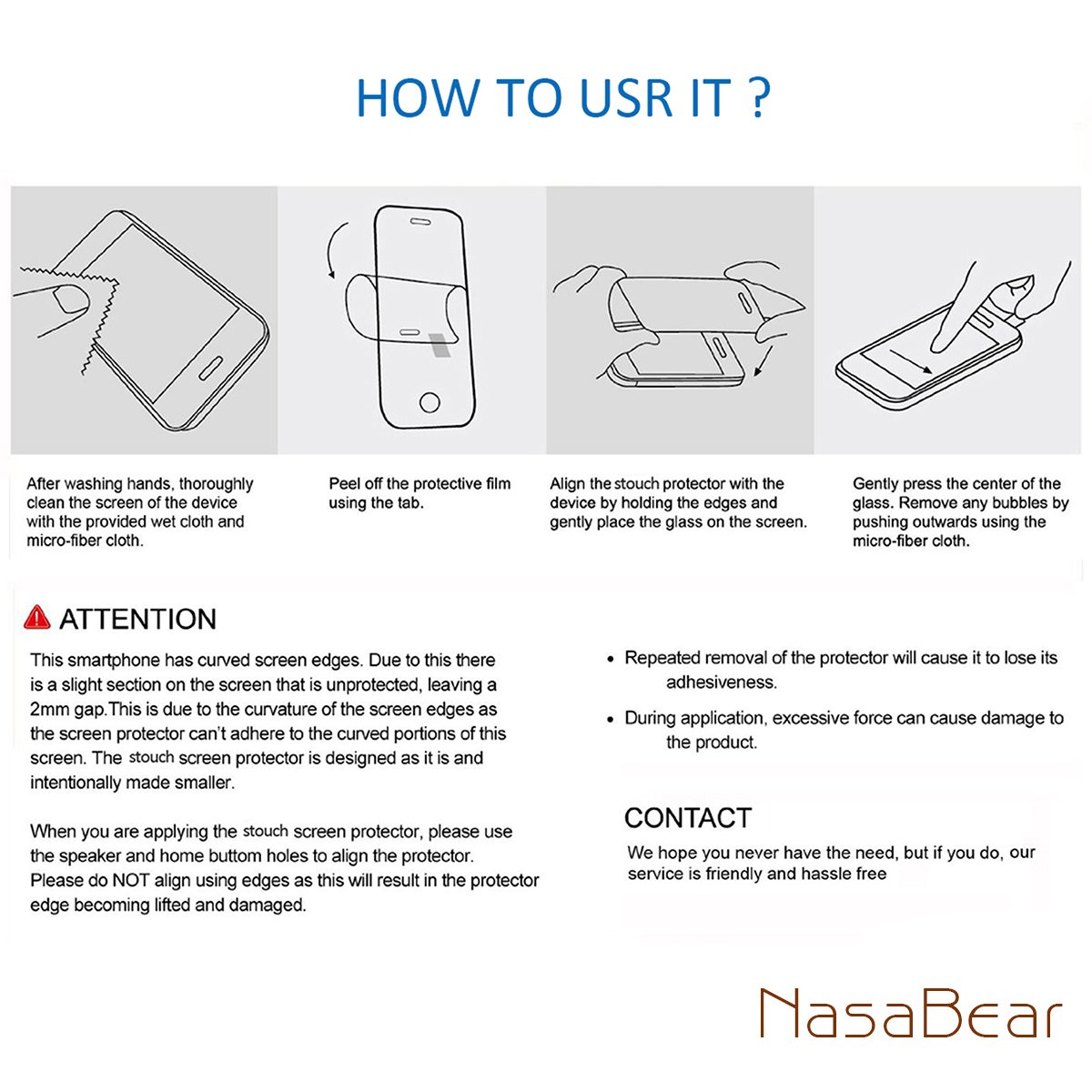 HOW TO USR IT ?

After washing hands, thoroughly clean the screen of the device with the provided wet cloth and micro-fiber cloth.

Peel off the protective film using the tab.

Align the stouch protector with the device by holding the edges and gently place the glass on the screen.

Gently press the center of the glass. Remove any bubbles by pushing outwards using the micro-fiber cloth.

ATTENTION

This smartphone has curved screen edges. Due to this there is a slight section on the screen that is unprotected, leaving a 2mm gap.This is due to the curvature of the screen edges as the screen protector can't adhere to the curved portions of this screen. The stouch screen protector is designed as it is and intentionally made smaller.

When you are applying the stouch screen protector, please use the speaker and home buttom holes to align the protector. Please do NOT align using edges as this will result in the protector edge becoming lifted and damaged.

• Repeated removal of the protector will cause it to lose its adhesiveness.

• During application, excessive force can cause damage to the product.

CONTACT

We hope you never have the need, but if you do, our service is friendly and hassle free

NasaBear