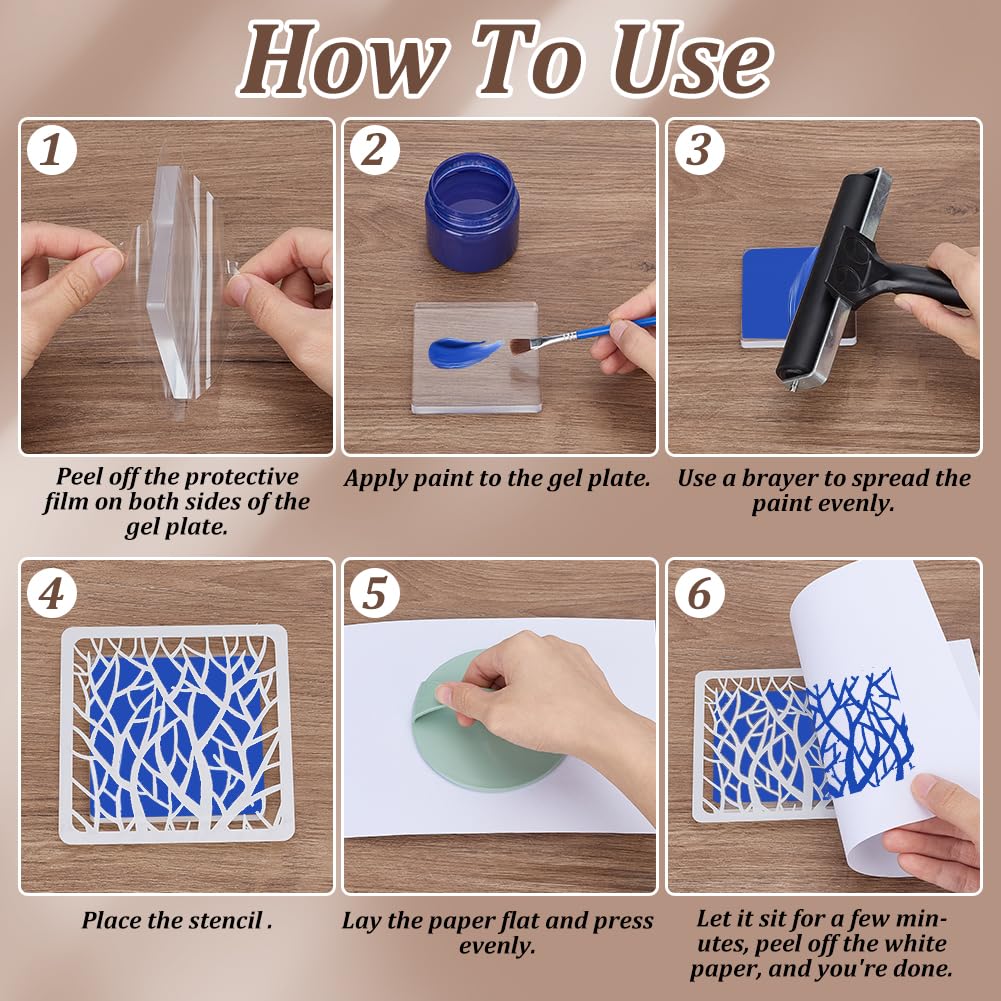 How To Use

1

Peel off the protective film on both sides of the gel plate.

2

Apply paint to the gel plate.

3

Use a brayer to spread the paint evenly.

4

Place the stencil .

5

Lay the paper flat and press evenly.

6

Let it sit for a few minutes, peel off the white paper, and you're done.