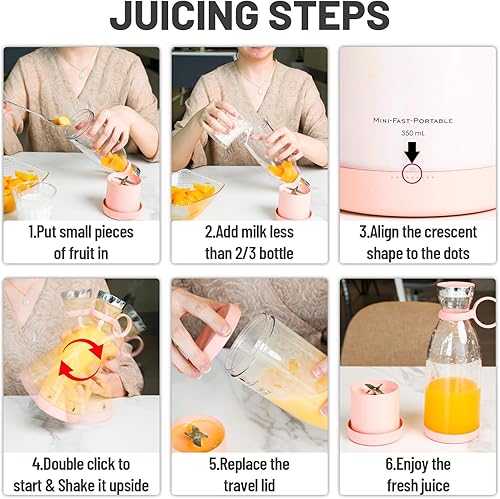 JUICING STEPS

1.Put small pieces of fruit in

2.Add milk less than 2/3 bottle

MINI-FAST-PORTABLE
350 mL

3.Align the crescent shape to the dots

4.Double click to start & Shake it upside

5.Replace the travel lid

6.Enjoy the fresh juice