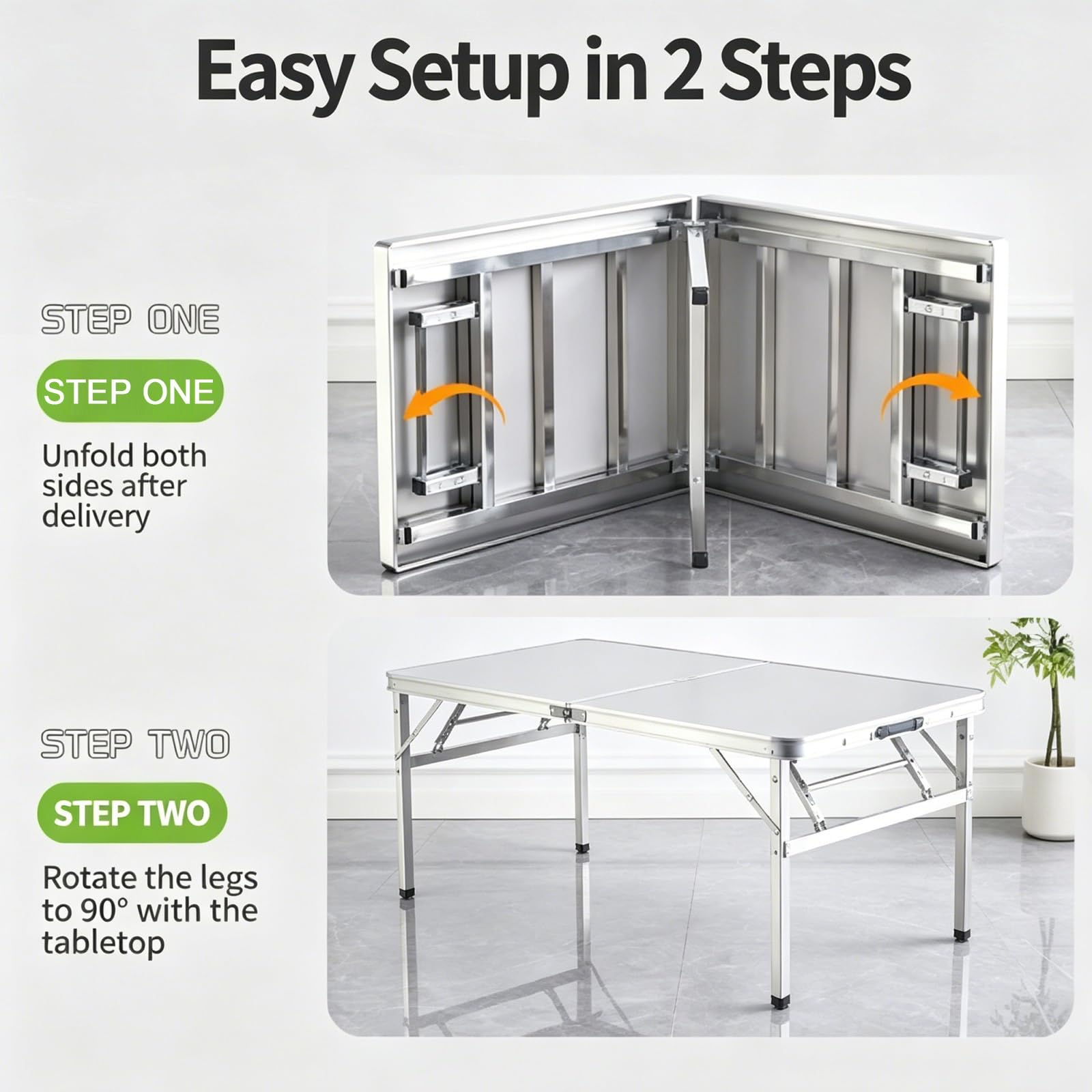 Easy Setup in 2 Steps

STEP ONE

STEP ONE

Unfold both sides after delivery

STEP TWO

STEP TWO

Rotate the legs to 90° with the tabletop