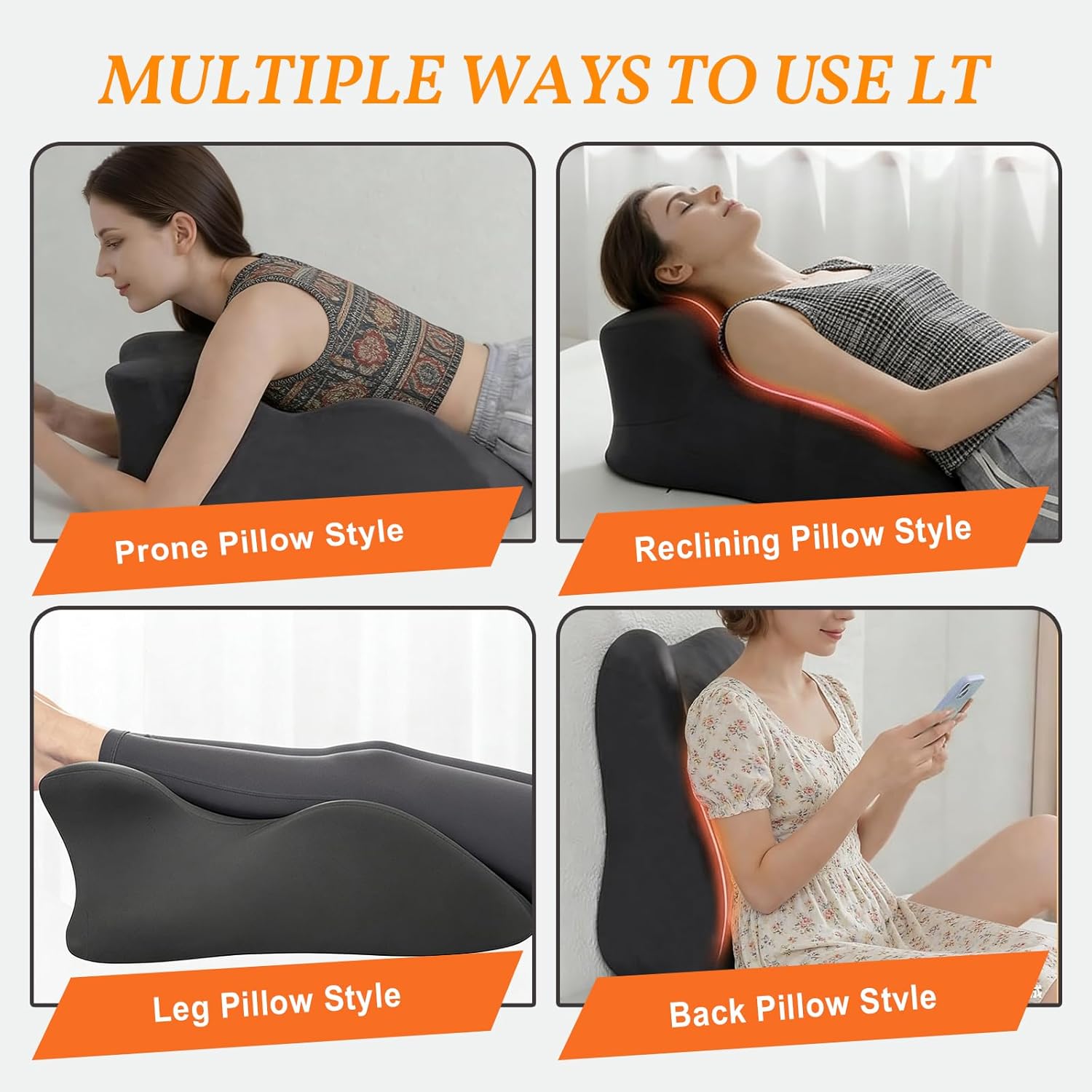 MULTIPLE WAYS TO USE LT

Prone Pillow Style

Reclining Pillow Style

Leg Pillow Style

Back Pillow Stvle