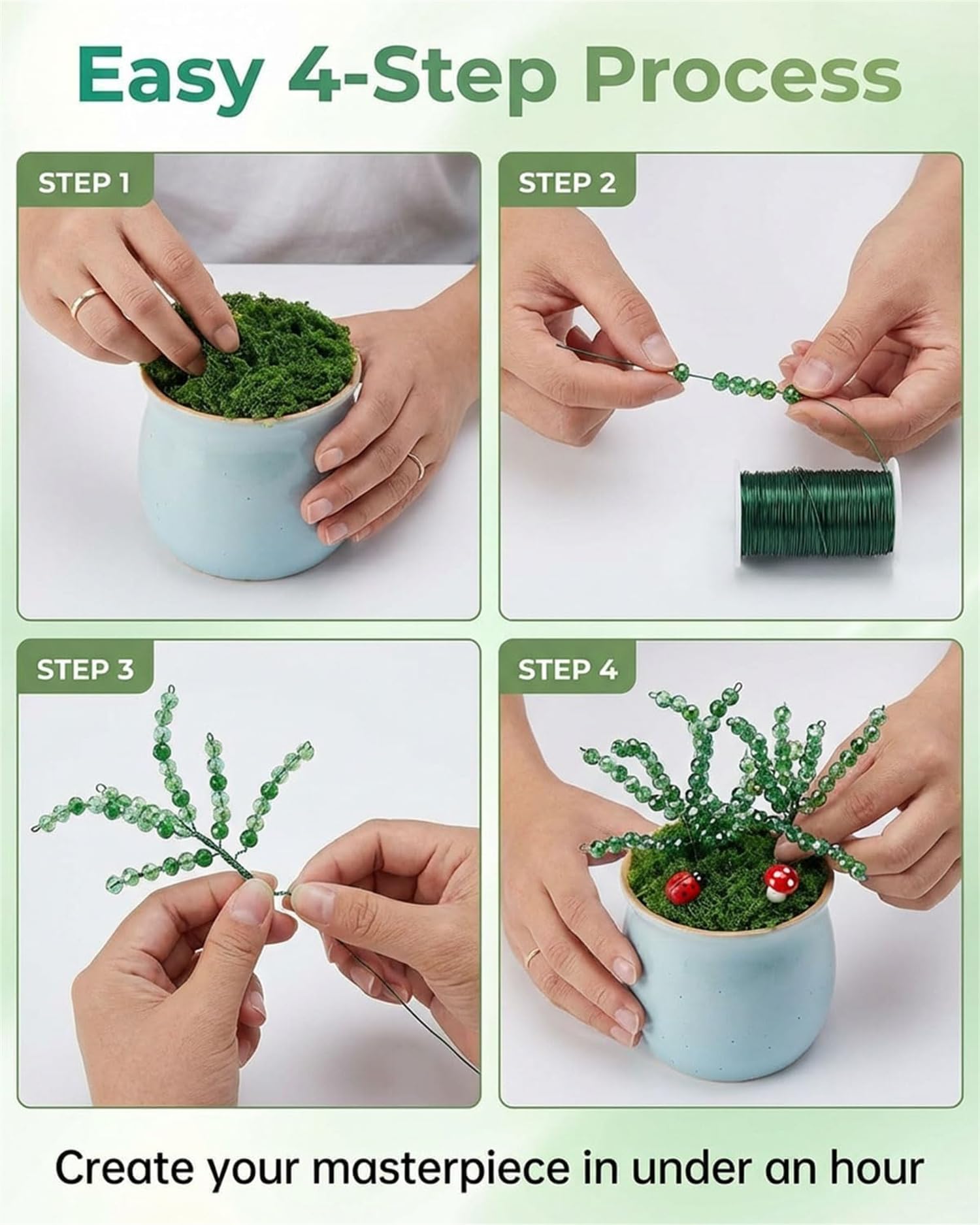 Easy 4-Step Process

STEP 1

STEP 2

STEP 3

STEP 4

Create your masterpiece in under an hour