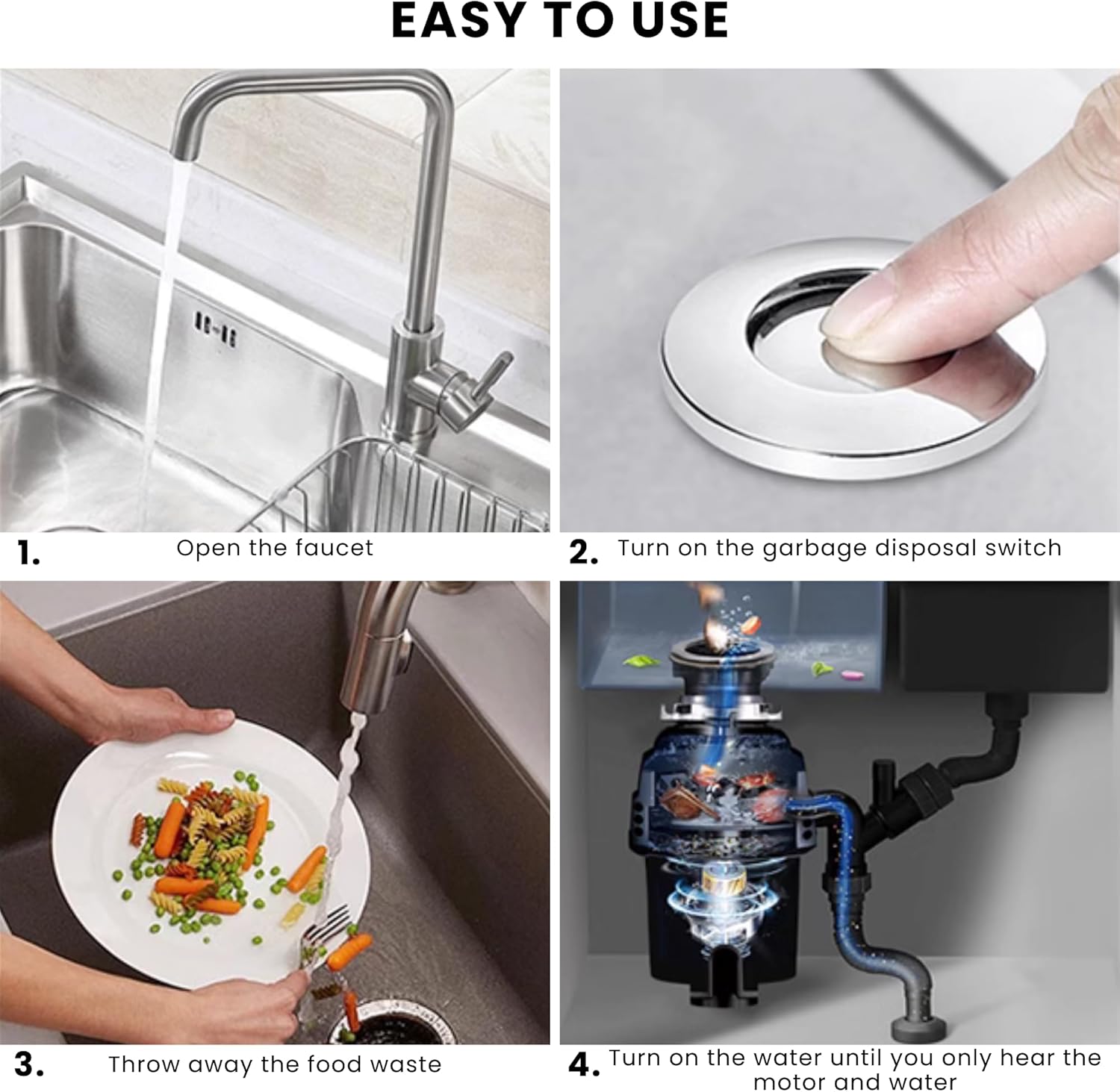 EASY TO USE

1. Open the faucet

2. Turn on the garbage disposal switch

3. Throw away the food waste

4. Turn on the water until you only hear the motor and water