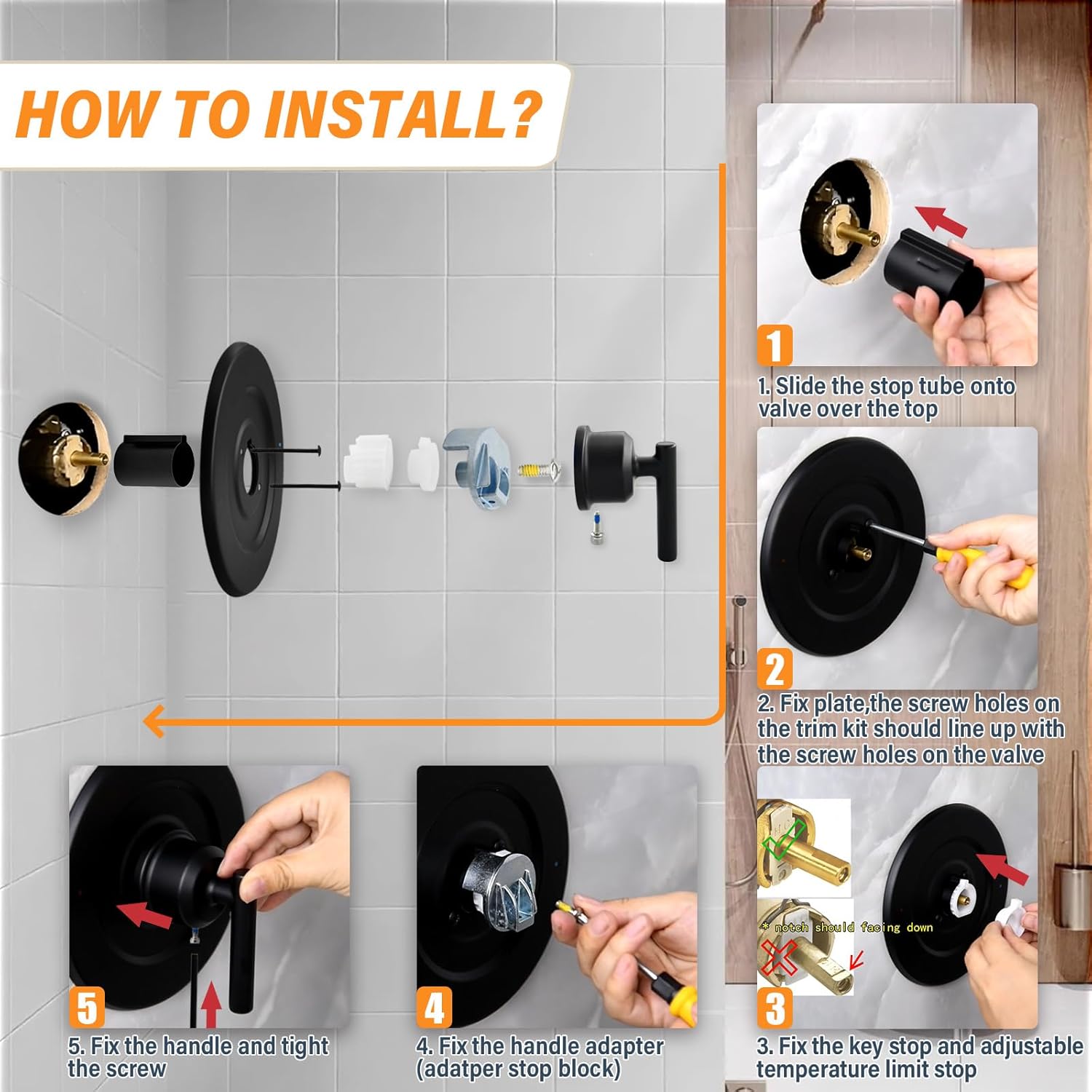 HOW TO INSTALL?

1

1. Slide the stop tube onto valve over the top

2

2. Fix plate,the screw holes on the trim kit should line up with the screw holes on the valve

* notch should facing down

3

3. Fix the key stop and adjustable temperature limit stop

4

4. Fix the handle adapter (adatper stop block)

5

5. Fix the handle and tight the screw